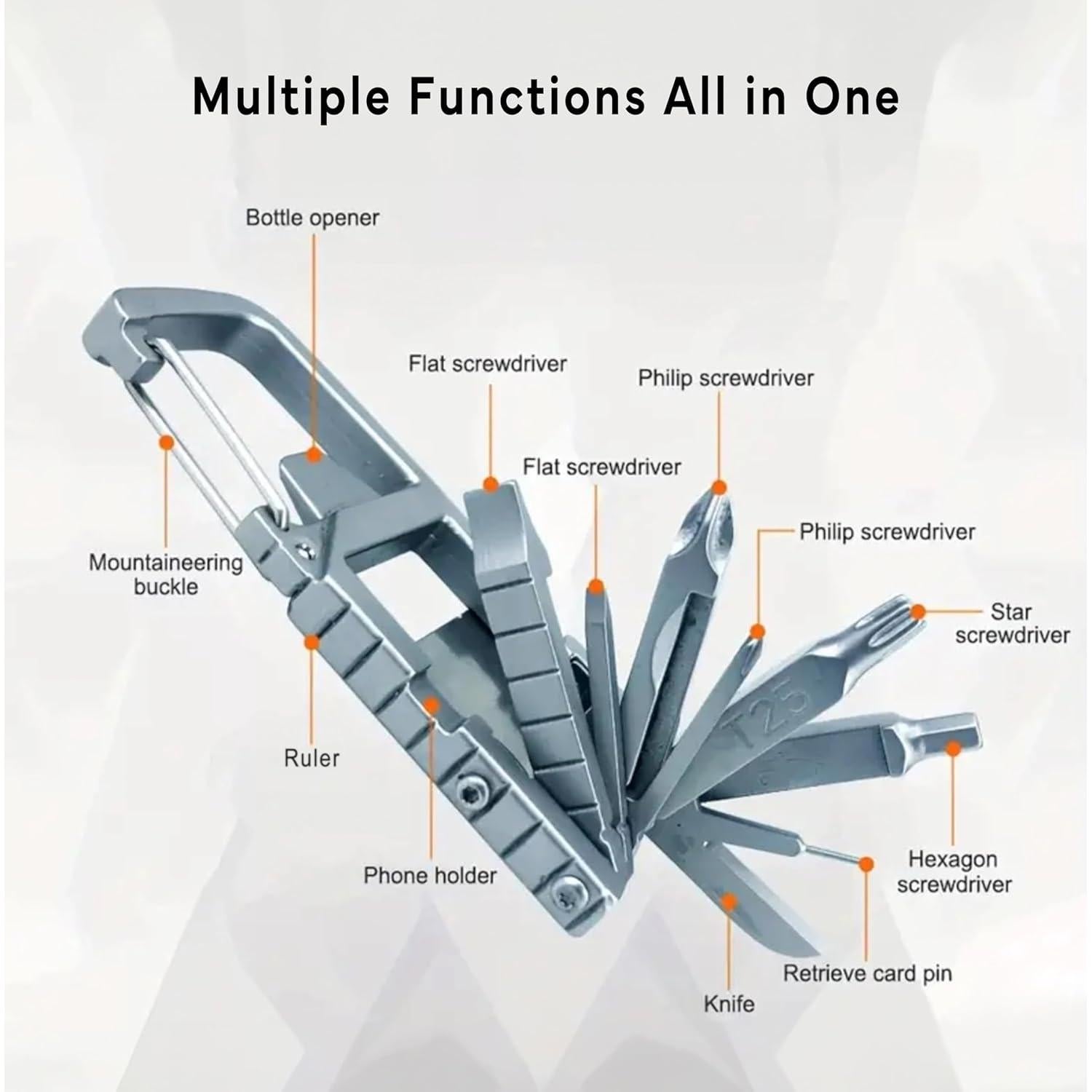 Multiple Functions All in One

Bottle opener

Flat screwdriver

Philip screwdriver

Flat screwdriver

Philip screwdriver

Mountaineering buckle

Star screwdriver

T25

Ruler

Phone holder

Hexagon screwdriver

Retrieve card pin

Knife