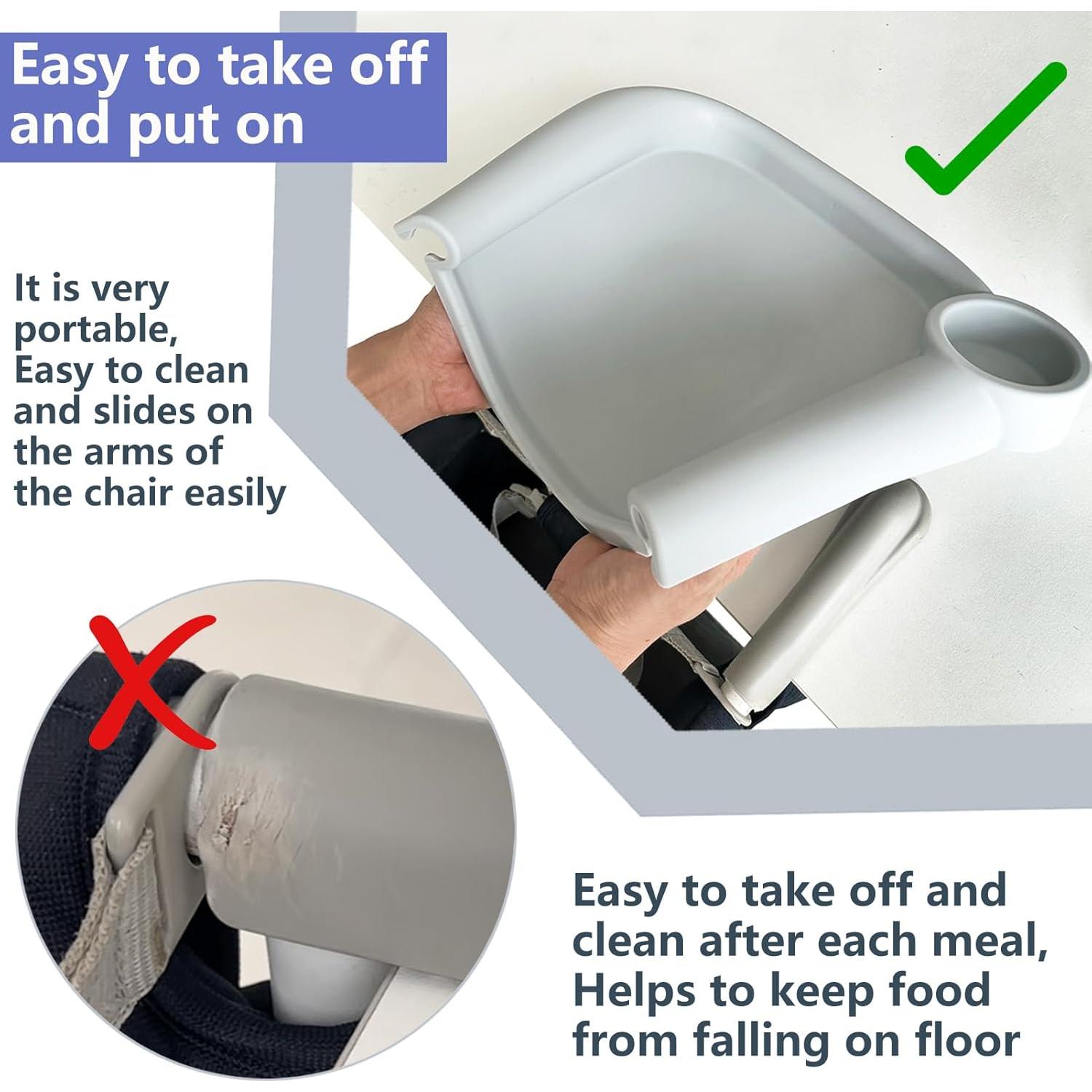 Easy to take off and put on

It is very portable, Easy to clean and slides on the arms of the chair easily

Easy to take off and clean after each meal, Helps to keep food from falling on floor