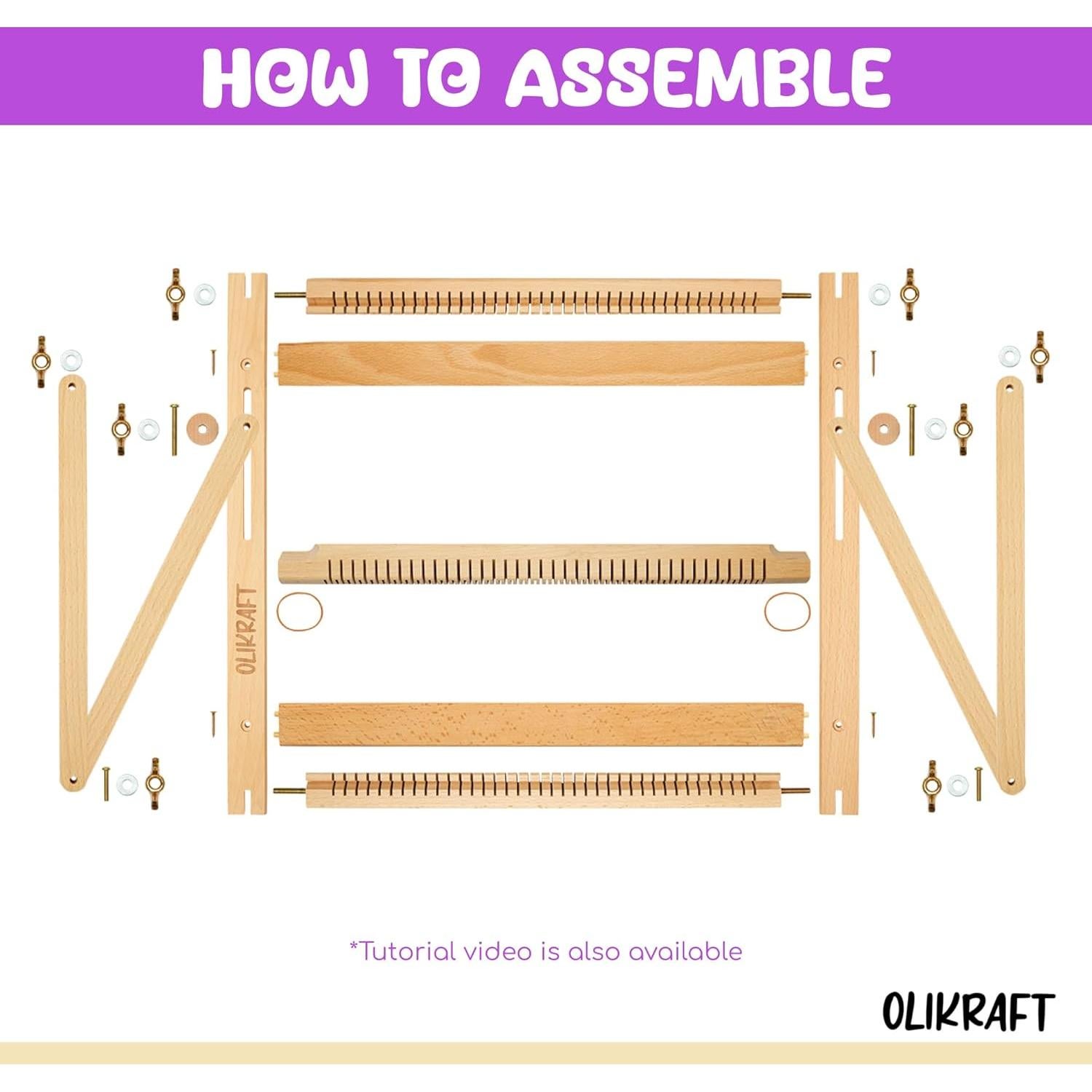 HOW TO ASSEMBLE

OLIKRAFT

*Tutorial video is also available

OLIKRAFT