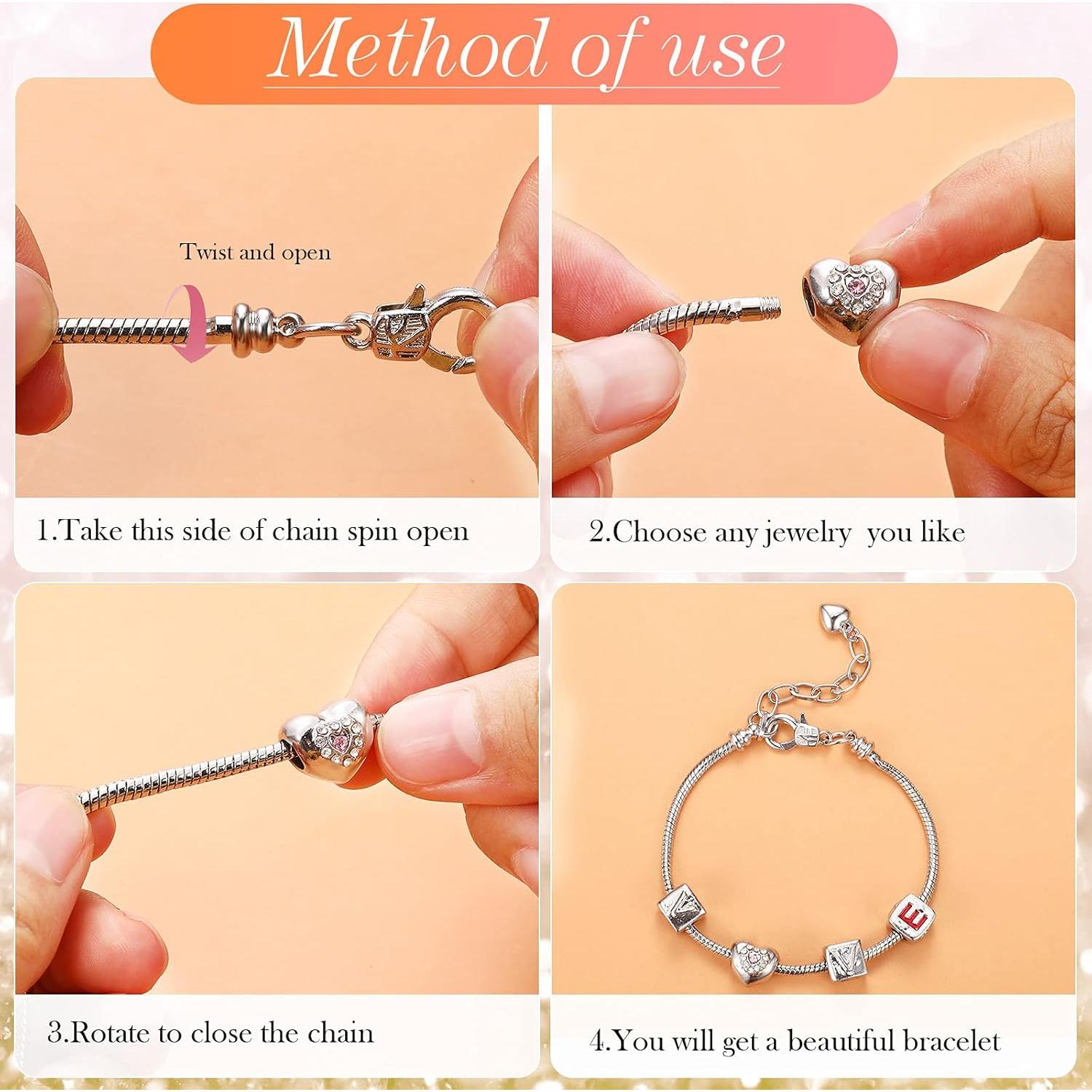 Method of use

Twist and open

1.Take this side of chain spin open

2.Choose any jewelry you like

3.Rotate to close the chain

E

4.You will get a beautiful bracelet