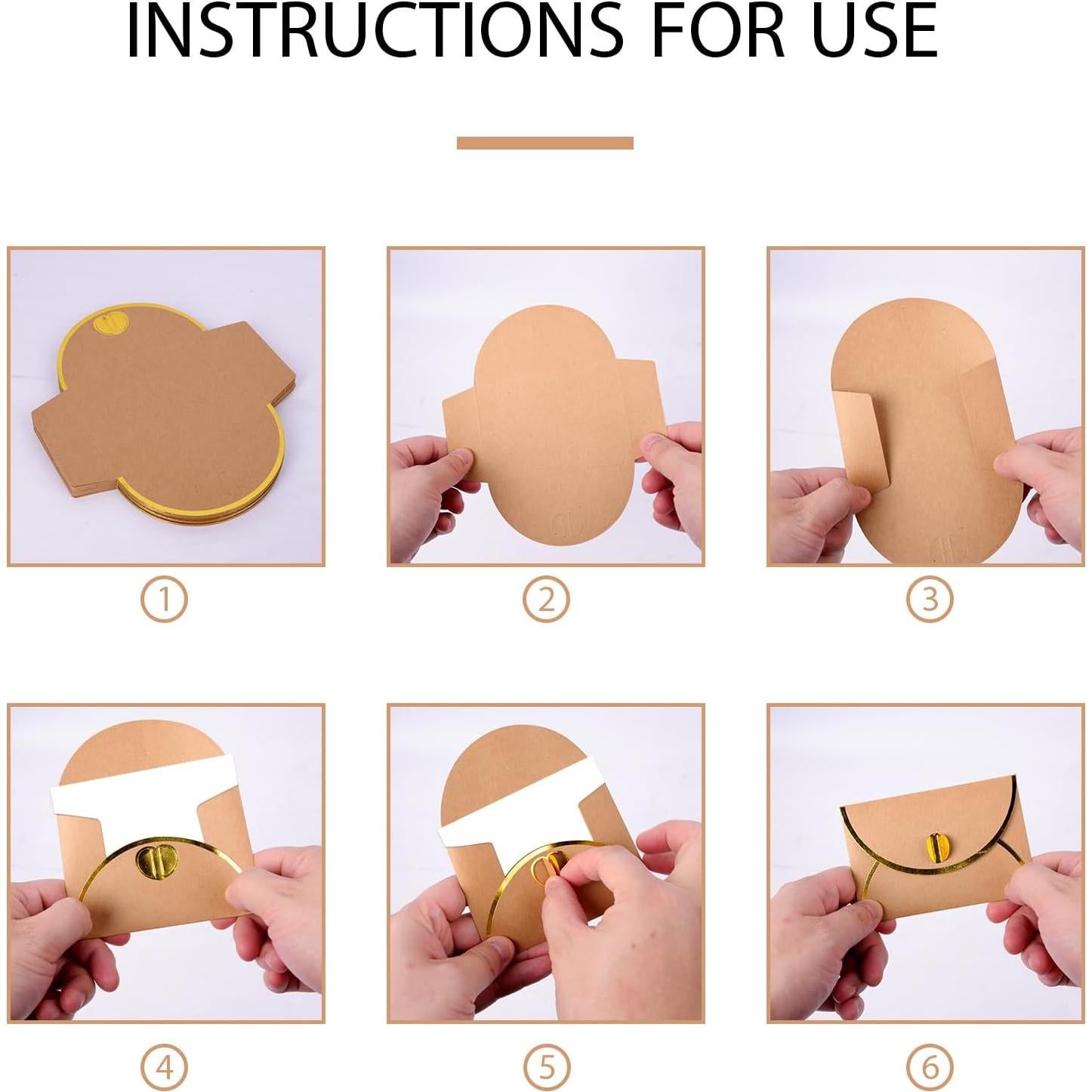 INSTRUCTIONS FOR USE

①

②

③

④

⑤

⑥