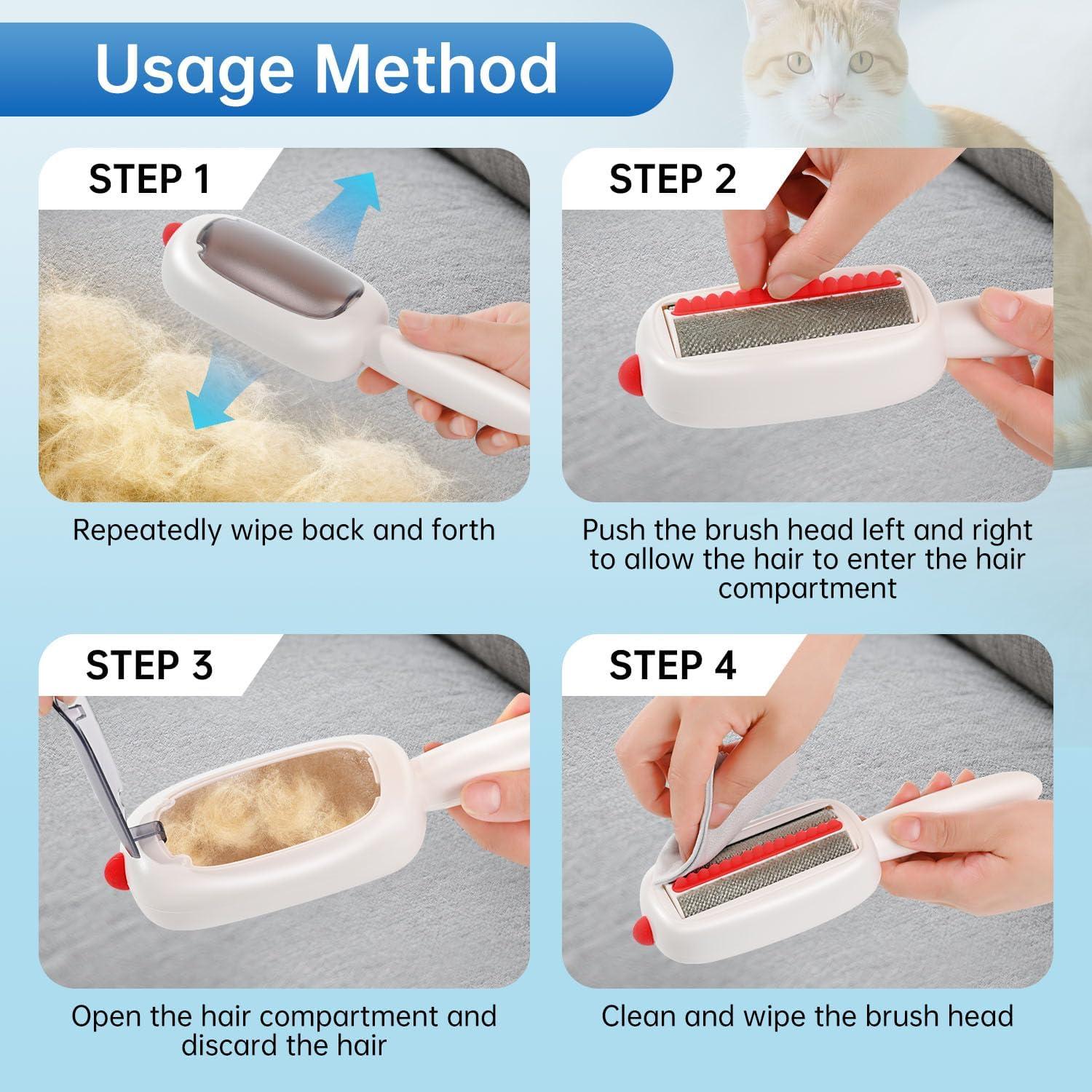 Usage Method

STEP 1

Repeatedly wipe back and forth

STEP 2

Push the brush head left and right to allow the hair to enter the hair compartment

STEP 3

Open the hair compartment and discard the hair

STEP 4

Clean and wipe the brush head