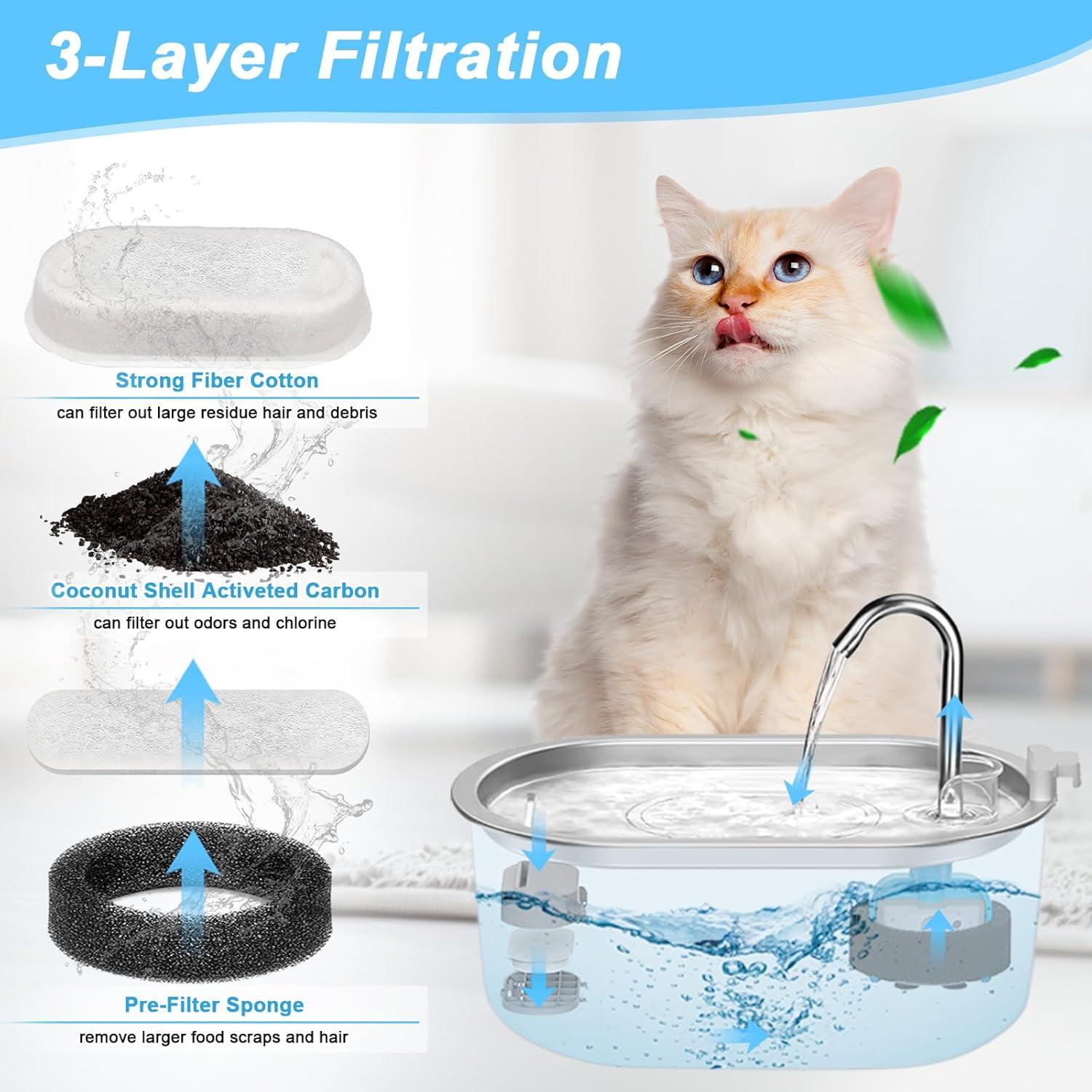 3-Layer Filtration

Strong Fiber Cotton

can filter out large residue hair and debris

Coconut Shell Activeted Carbon

can filter out odors and chlorine

Pre-Filter Sponge

remove larger food scraps and hair