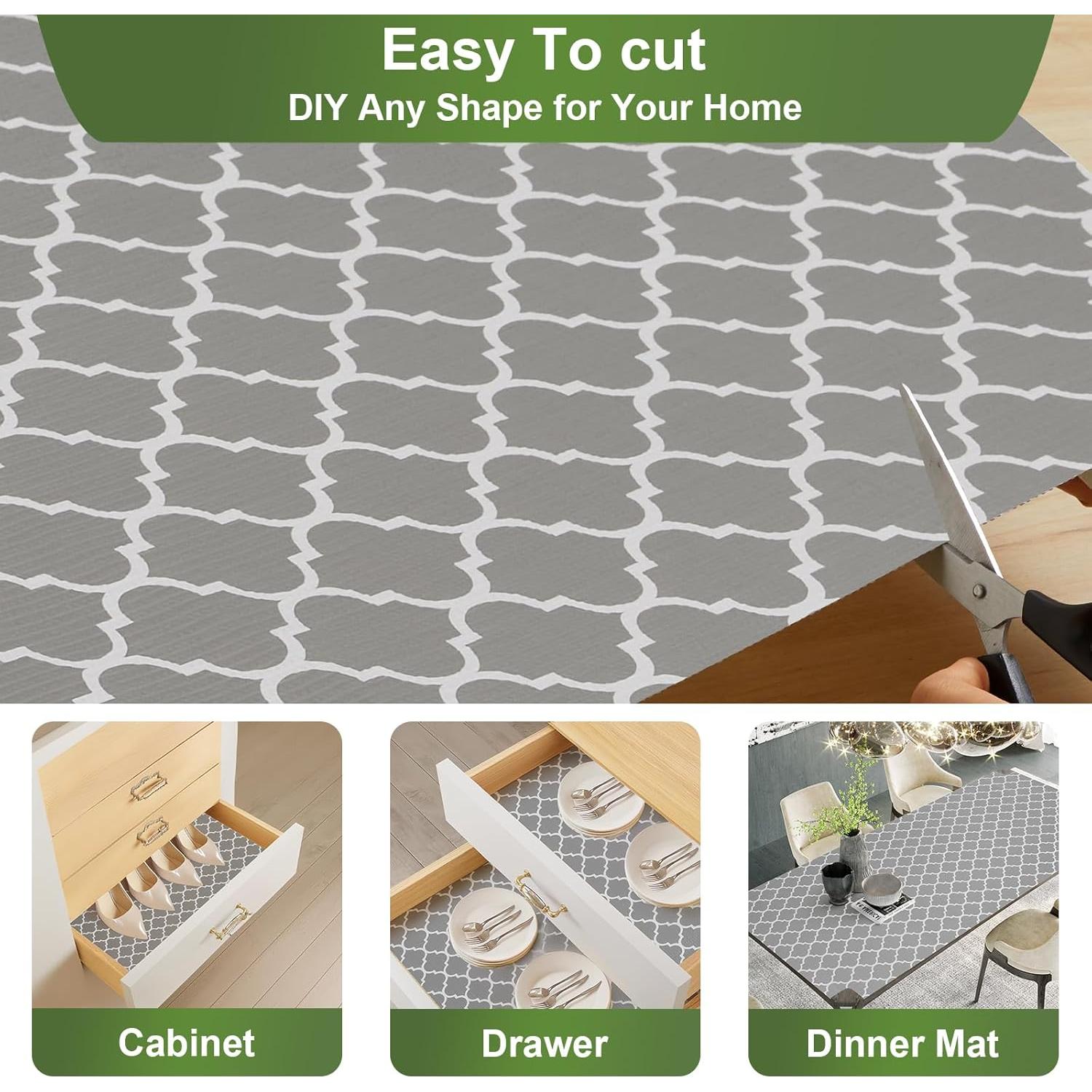 Easy To cut
DIY Any Shape for Your Home

Cabinet

Drawer

Dinner Mat