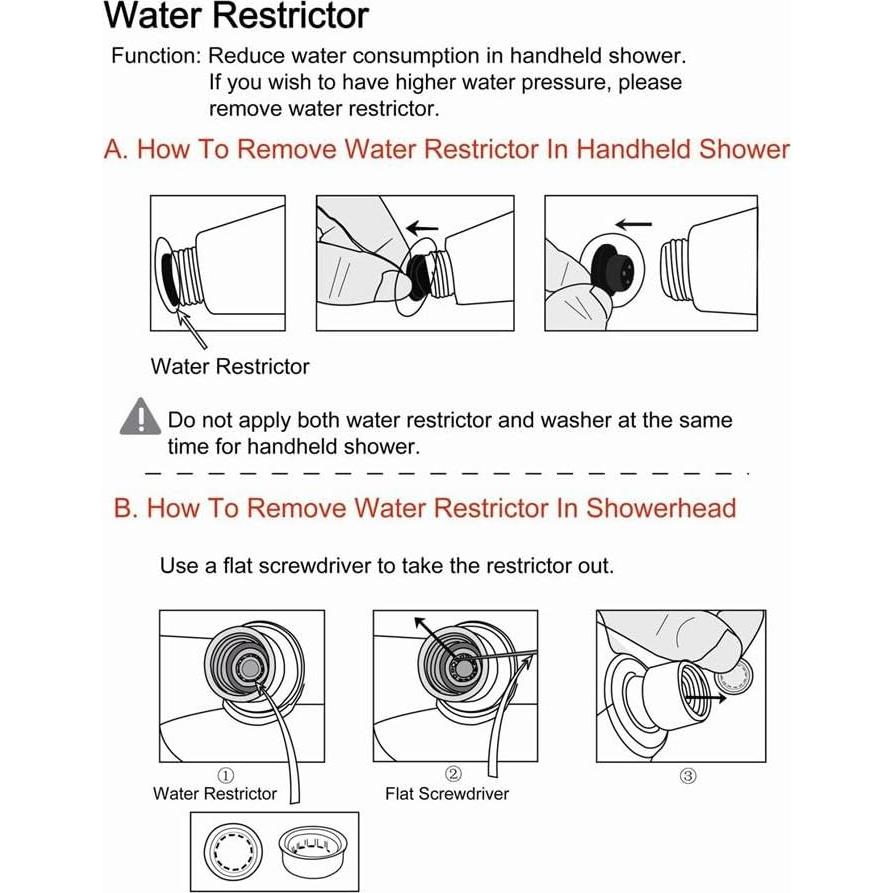 Water Restrictor

Function: Reduce water consumption in handheld shower. If you wish to have higher water pressure, please remove water restrictor.

A. How To Remove Water Restrictor In Handheld Shower

Water Restrictor

Do not apply both water restrictor and washer at the same time for handheld shower.

B. How To Remove Water Restrictor In Showerhead

Use a flat screwdriver to take the restrictor out.

①
Water Restrictor

②
Flat Screwdriver

③