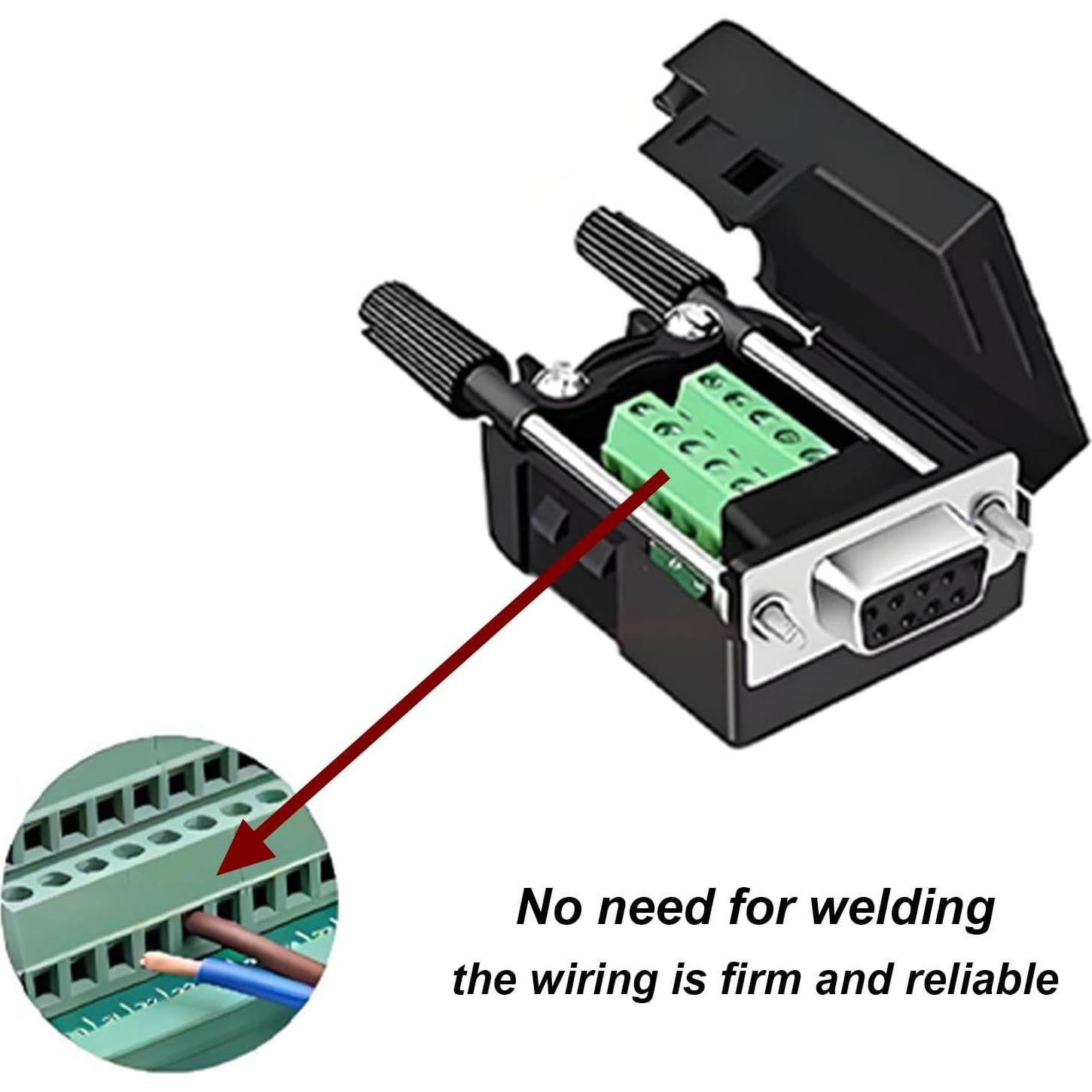 No need for welding
the wiring is firm and reliable