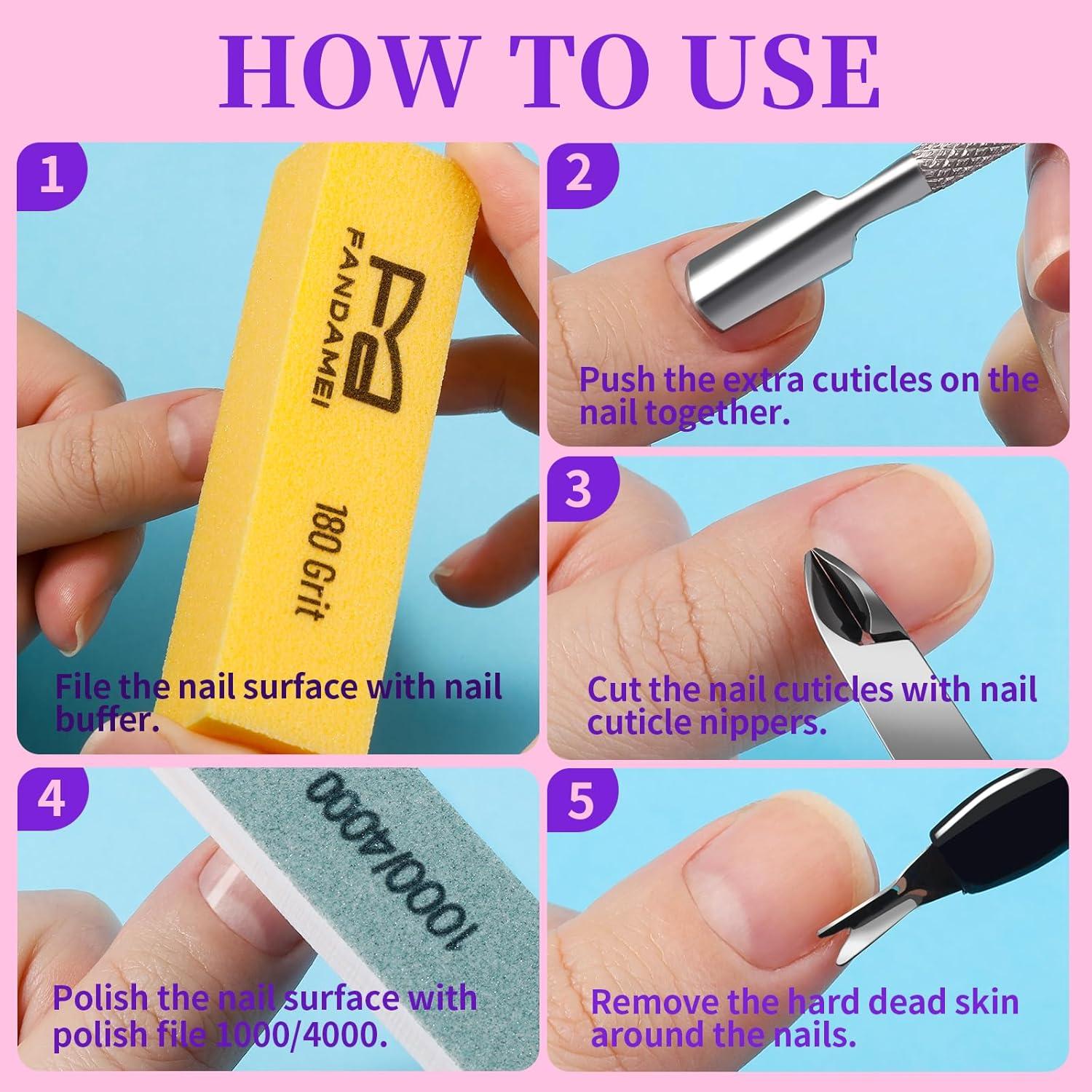 HOW TO USE

1

FANDAMEI

180 Grit

File the nail surface with nail buffer.

2

Push the extra cuticles on the nail together.

3

Cut the nail cuticles with nail cuticle nippers.

4

1000/4000

Polish the nail surface with polish file 1000/4000.

5

Remove the hard dead skin around the nails.