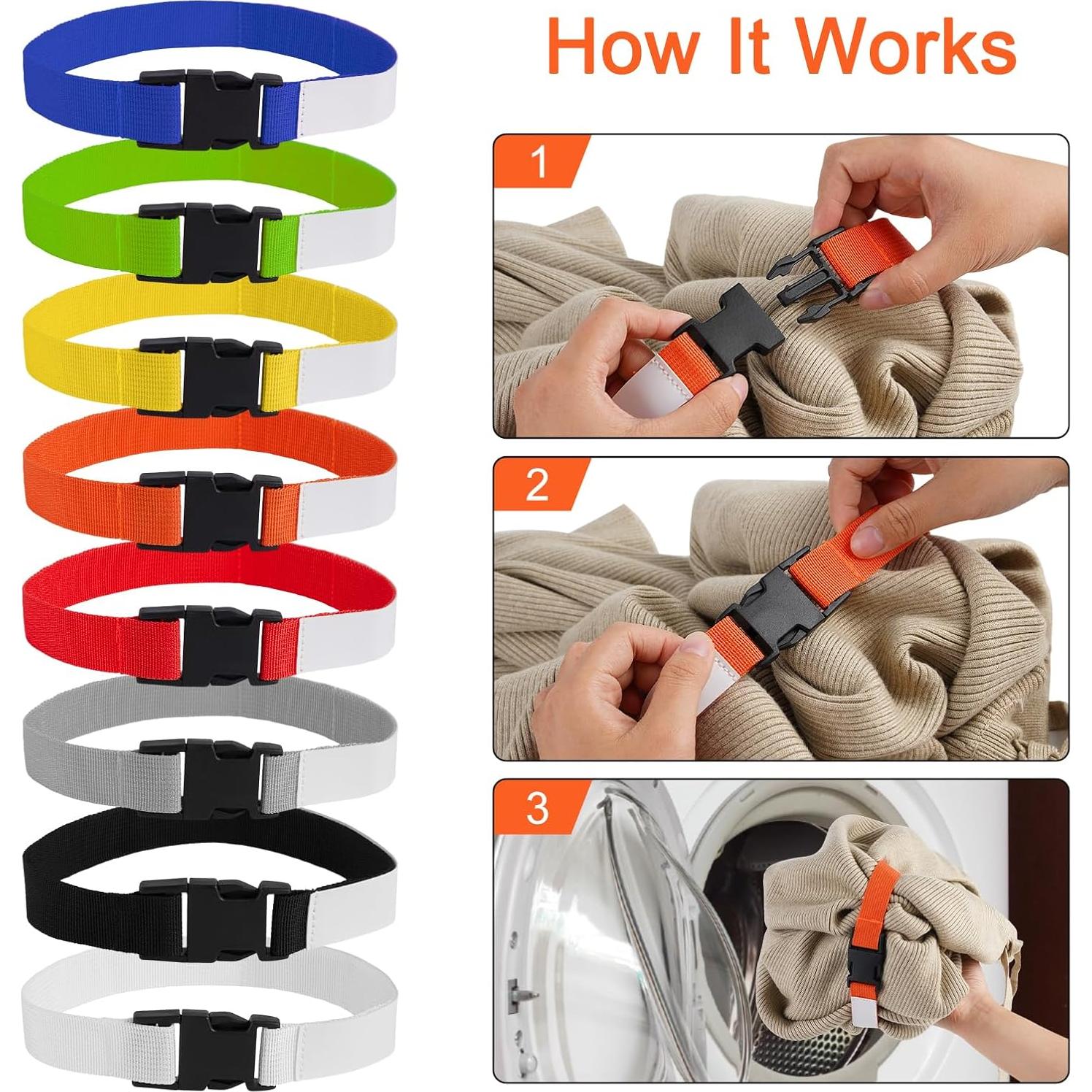 How It Works

1

2

3