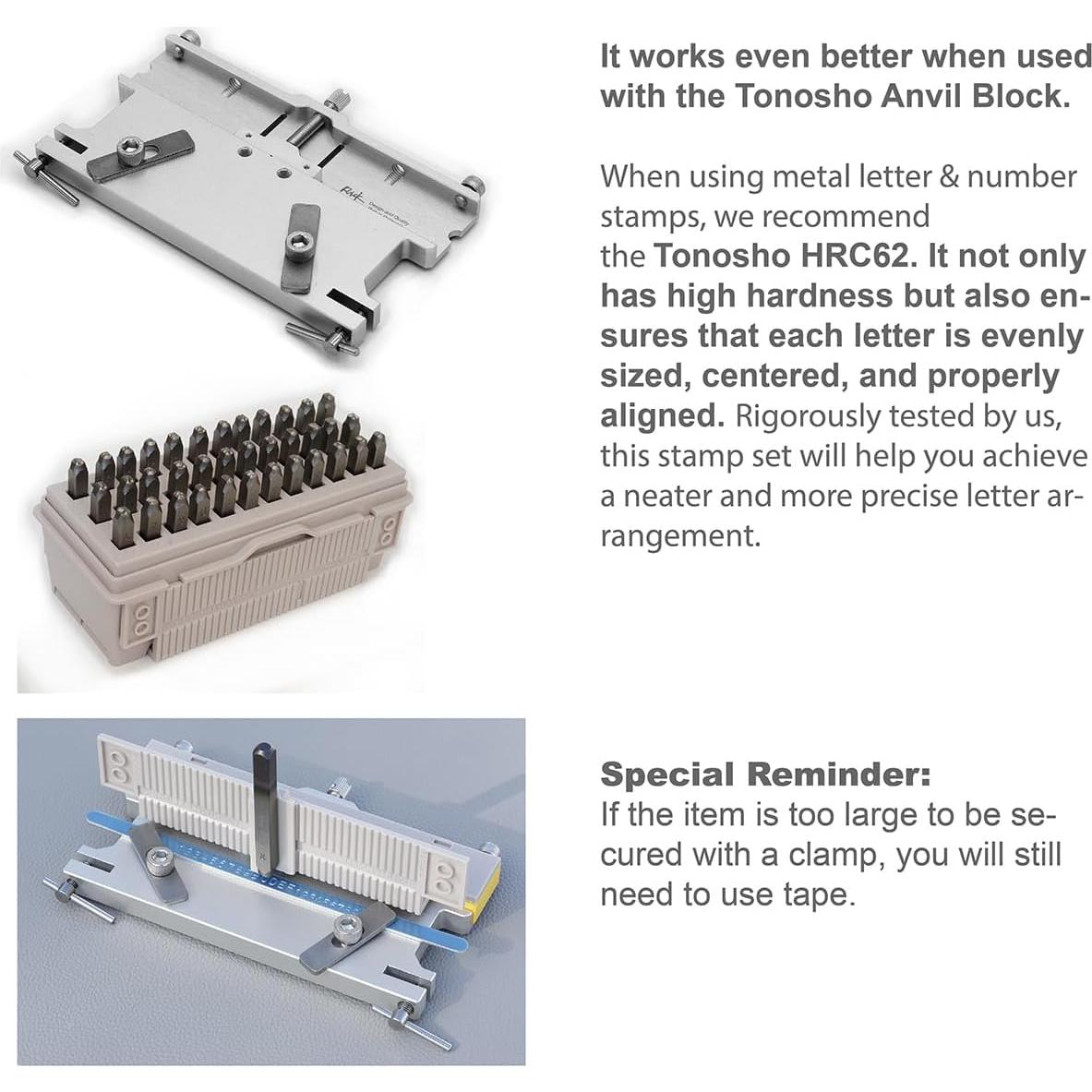 It works even better when used with the Tonosho Anvil Block.

When using metal letter & number stamps, we recommend the Tonosho HRC62. It not only has high hardness but also ensures that each letter is evenly sized, centered, and properly aligned. Rigorously tested by us, this stamp set will help you achieve a neater and more precise letter arrangement.

Special Reminder:
If the item is too large to be secured with a clamp, you will still need to use tape.