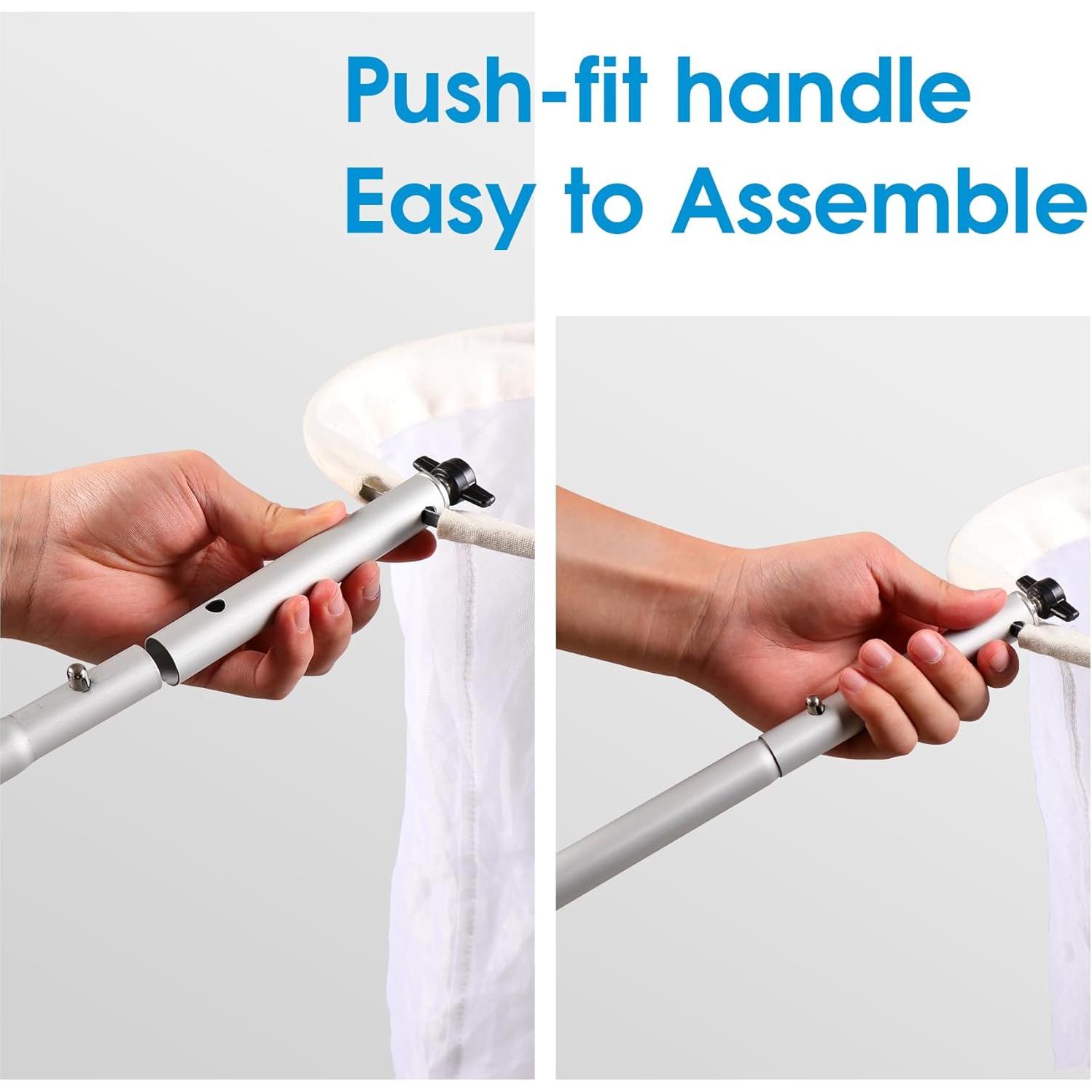 Push-fit handle
Easy to Assemble