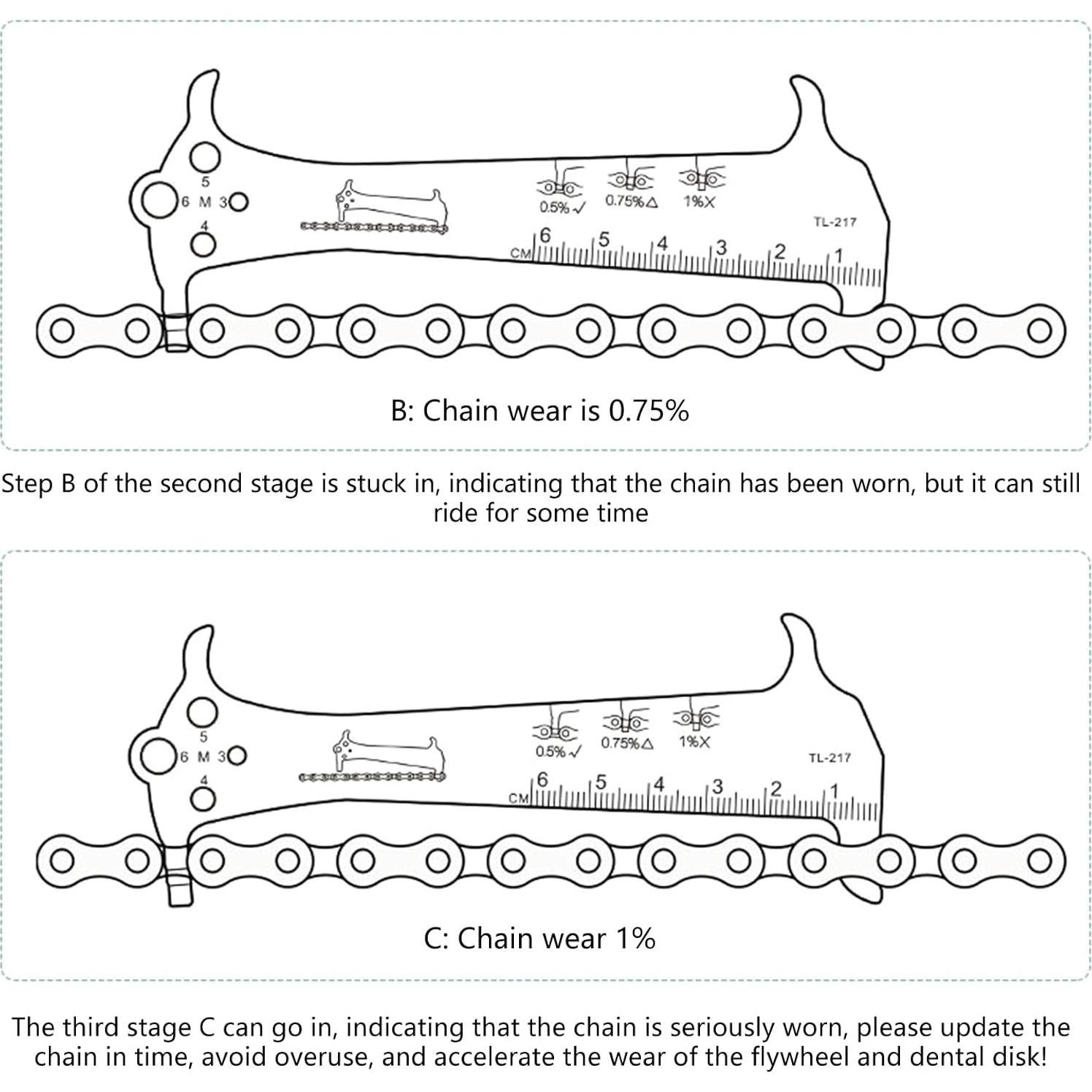 5
6 M 3
4
0.5% ✓
0.75% △
1% X
TL-217
CM 6 5 4 3 2 1

B: Chain wear is 0.75%

Step B of the second stage is stuck in, indicating that the chain has been worn, but it can still ride for some time

5
6 M 3
4
0.5% ✓
0.75% △
1% X
TL-217
CM 6 5 4 3 2 1

C: Chain wear 1%

The third stage C can go in, indicating that the chain is seriously worn, please update the chain in time, avoid overuse, and accelerate the wear of the flywheel and dental disk!