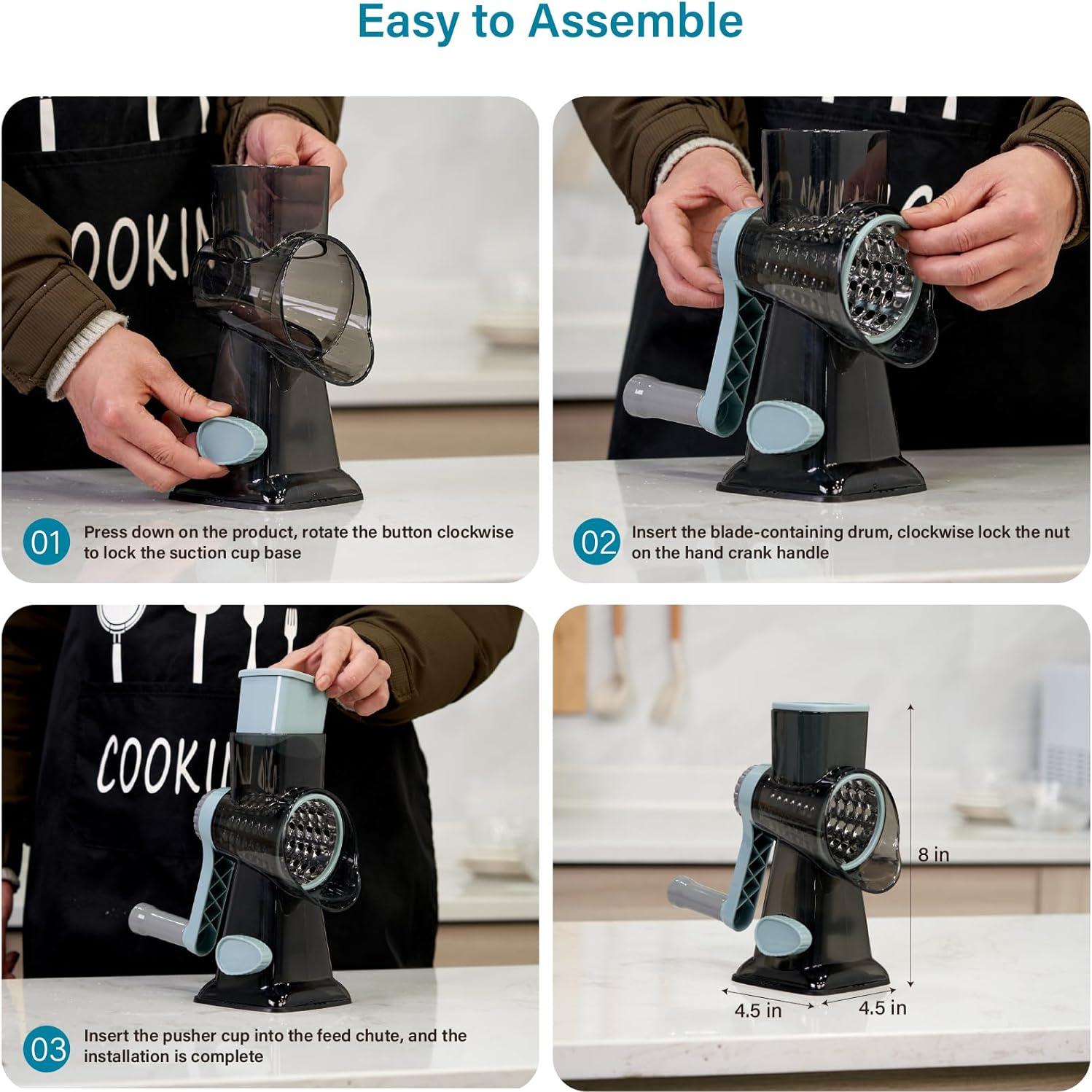 Easy to Assemble

OOKIN

01 Press down on the product, rotate the button clockwise to lock the suction cup base

02 Insert the blade-containing drum, clockwise lock the nut on the hand crank handle

COOKIN

03 Insert the pusher cup into the feed chute, and the installation is complete

8 in

4.5 in

4.5 in