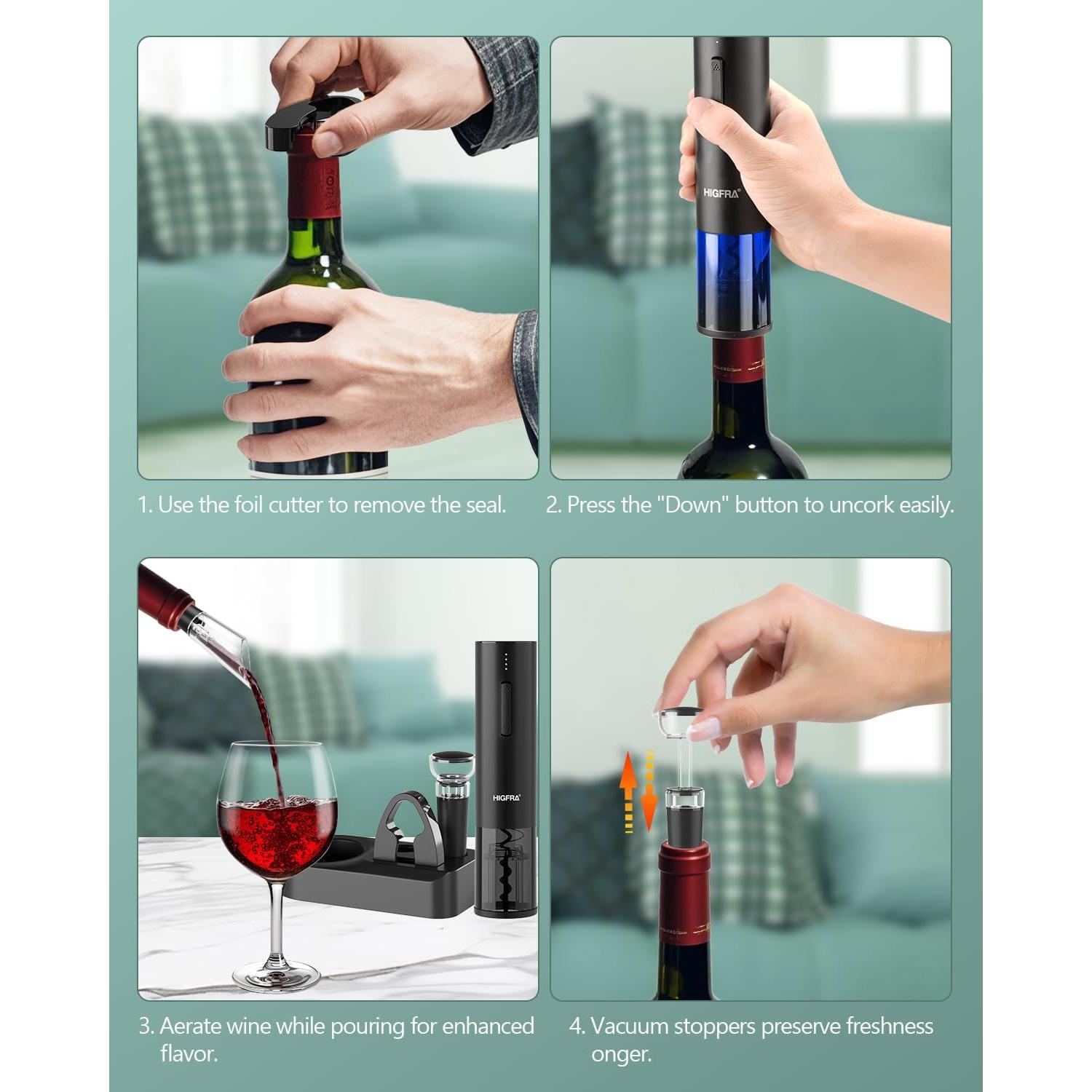 HIGFRA®

1. Use the foil cutter to remove the seal.

2. Press the "Down" button to uncork easily.

HIGFRA®

3. Aerate wine while pouring for enhanced flavor.

4. Vacuum stoppers preserve freshness onger.