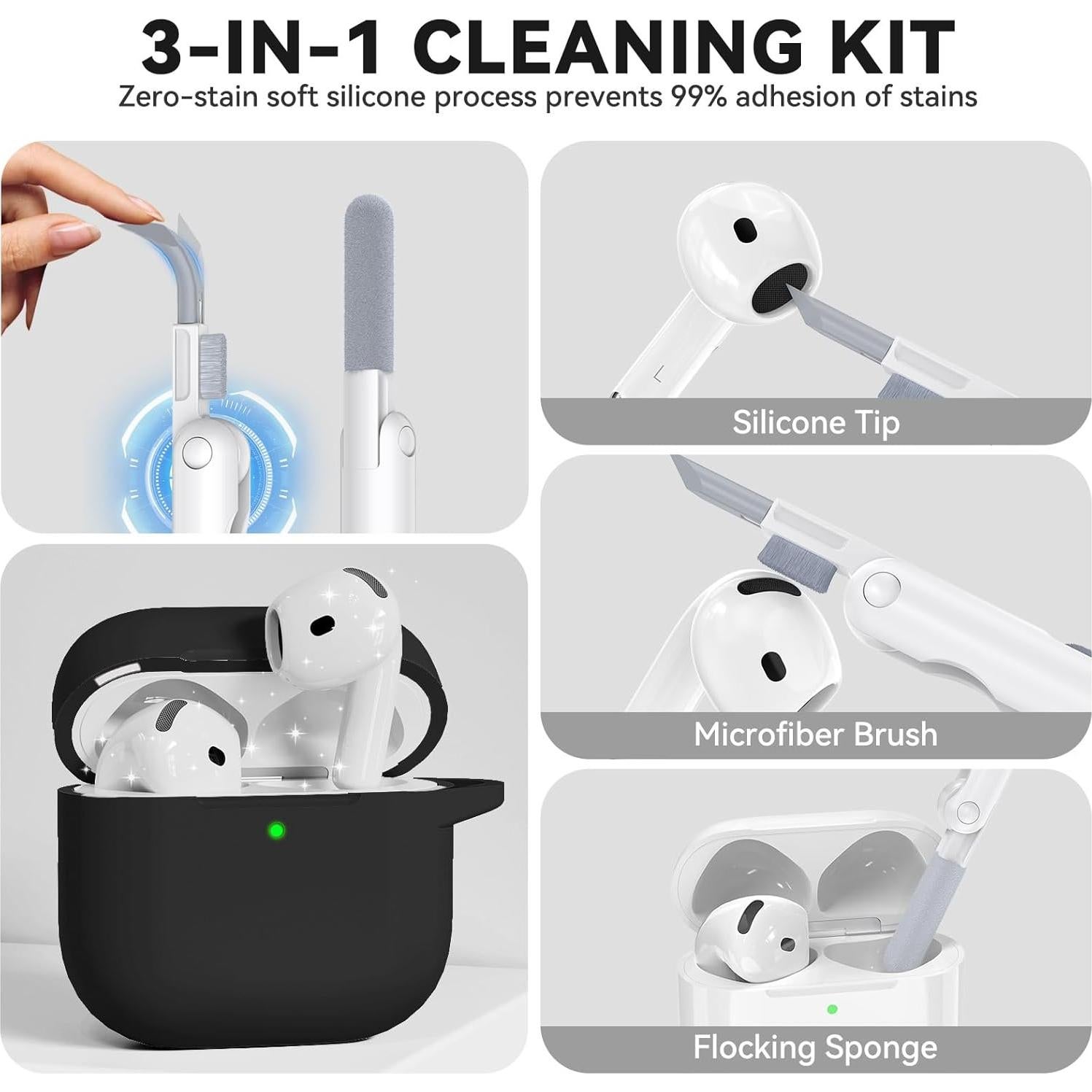 3-IN-1 CLEANING KIT
Zero-stain soft silicone process prevents 99% adhesion of stains

Silicone Tip

Microfiber Brush

Flocking Sponge