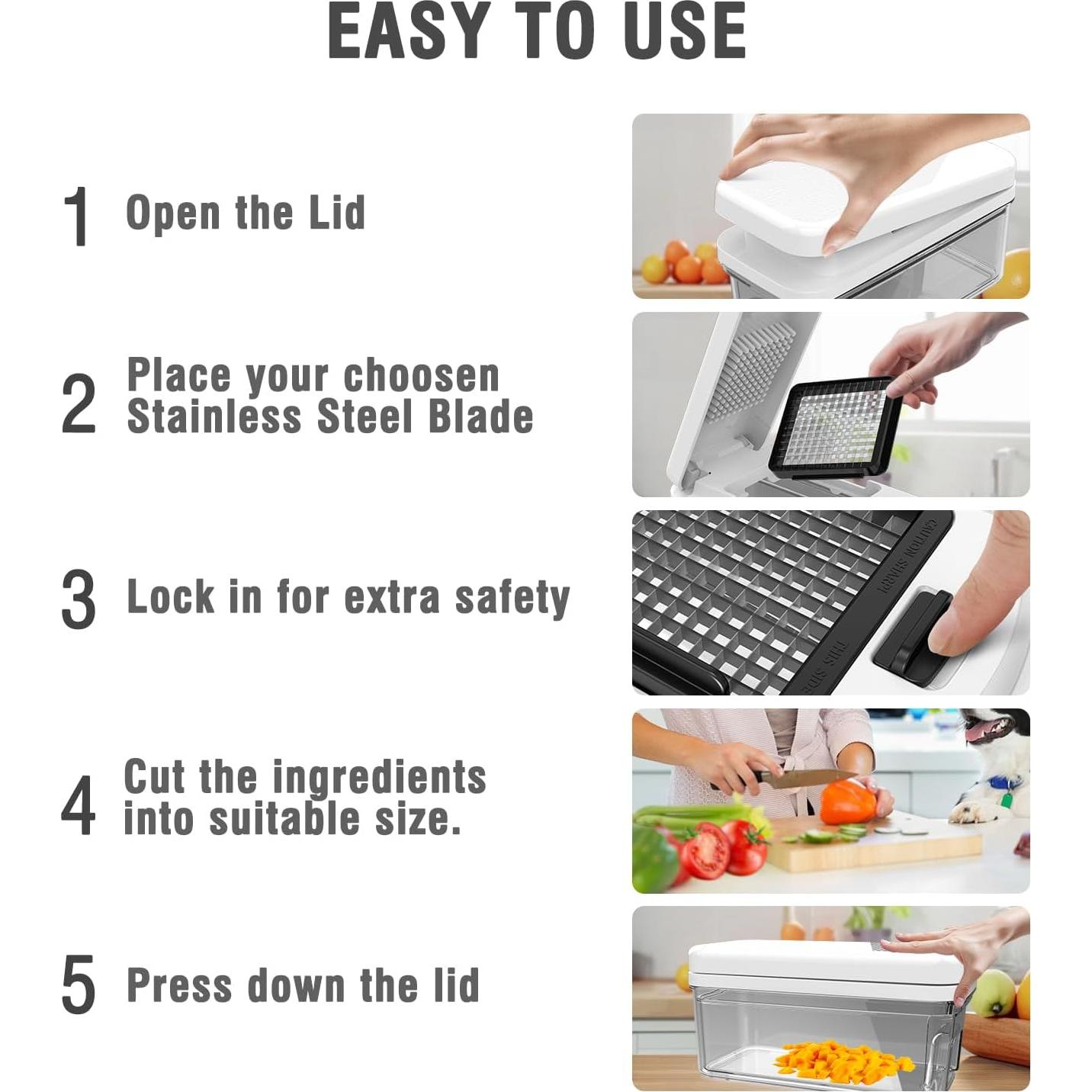 EASY TO USE

1 Open the Lid

2 Place your choosen Stainless Steel Blade

3 Lock in for extra safety

CAUTION SHARP!

THIS SIDE

4 Cut the ingredients into suitable size.

5 Press down the lid