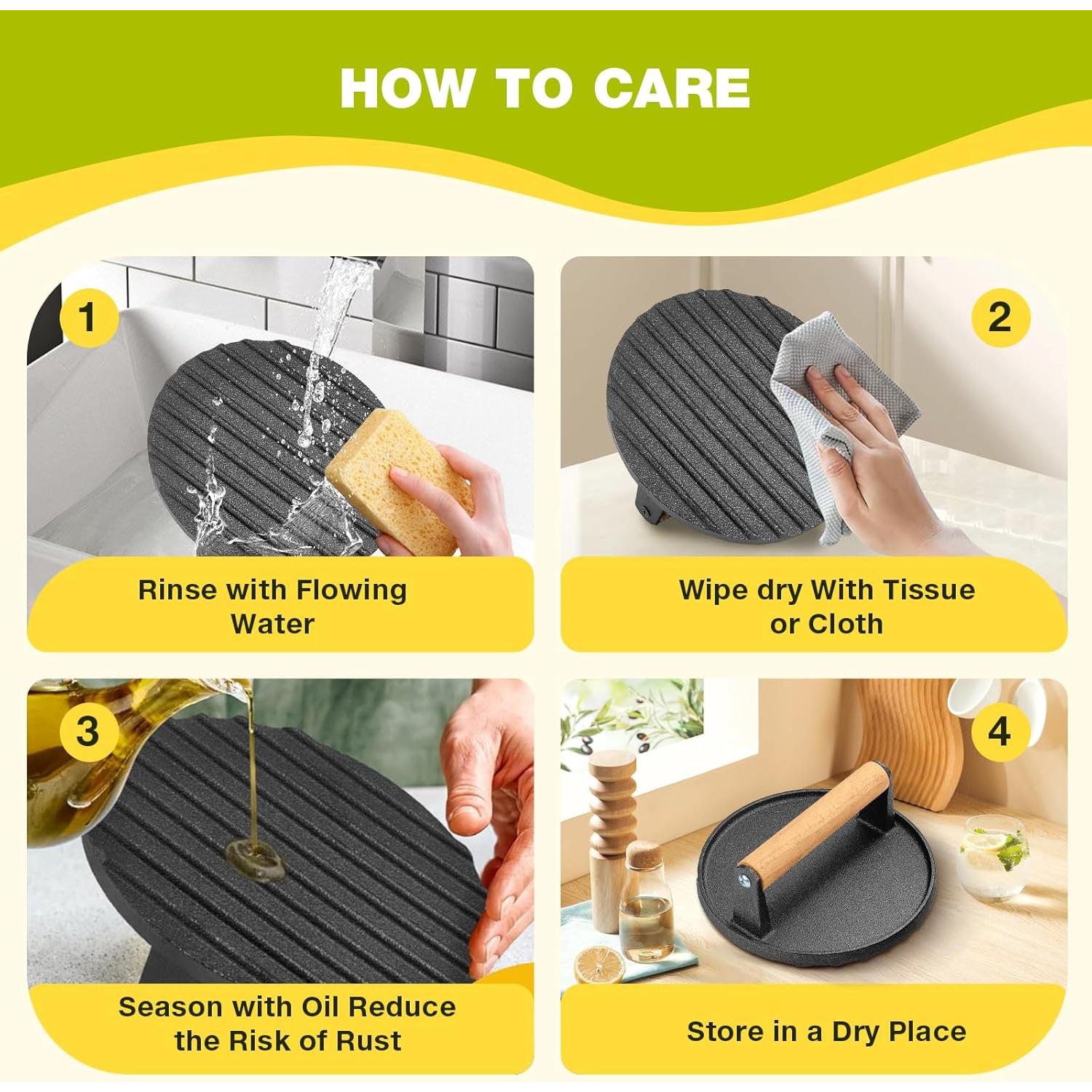 HOW TO CARE

1

Rinse with Flowing Water

2

Wipe dry With Tissue or Cloth

3

Season with Oil Reduce the Risk of Rust

4

Store in a Dry Place