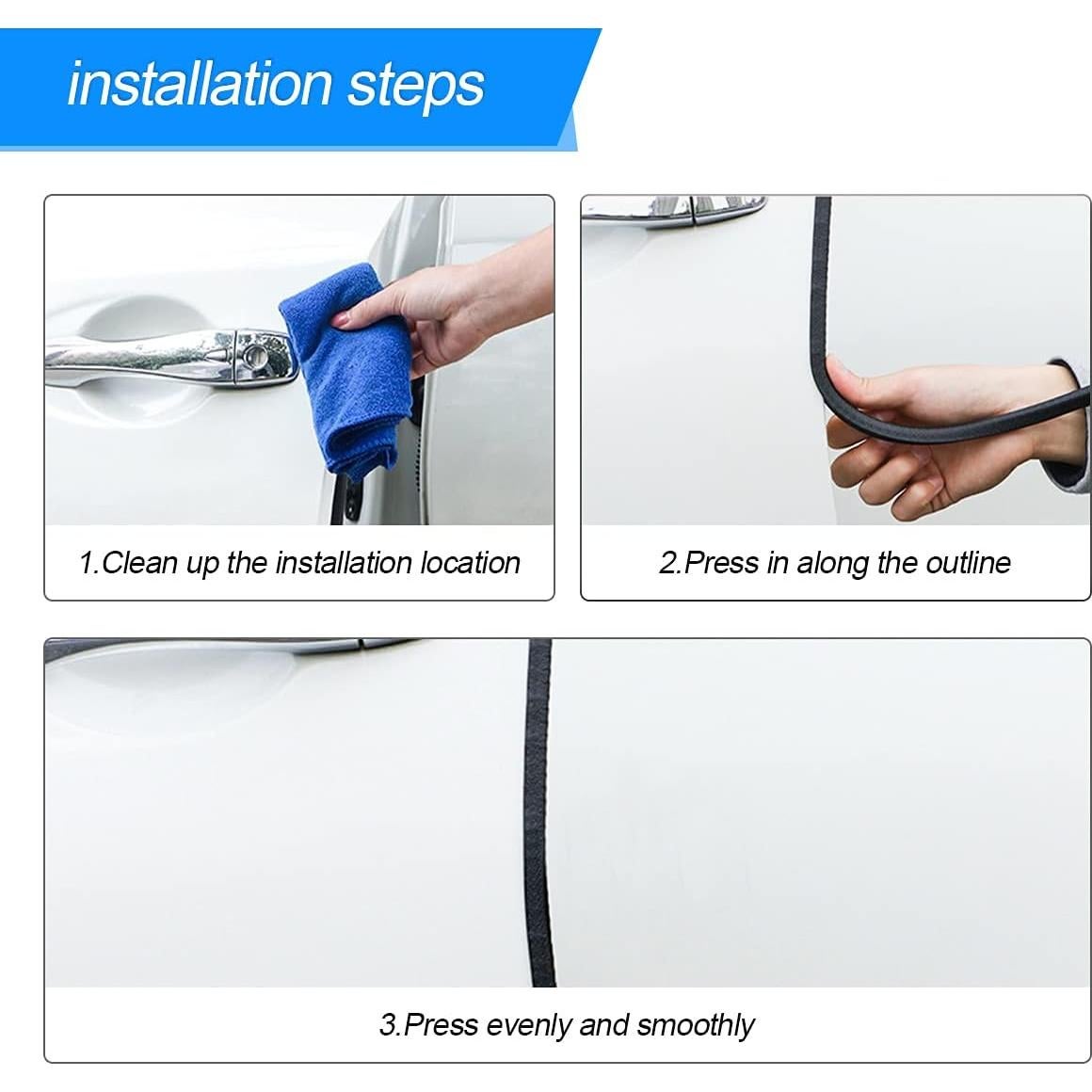 installation steps

1.Clean up the installation location

2.Press in along the outline

3.Press evenly and smoothly