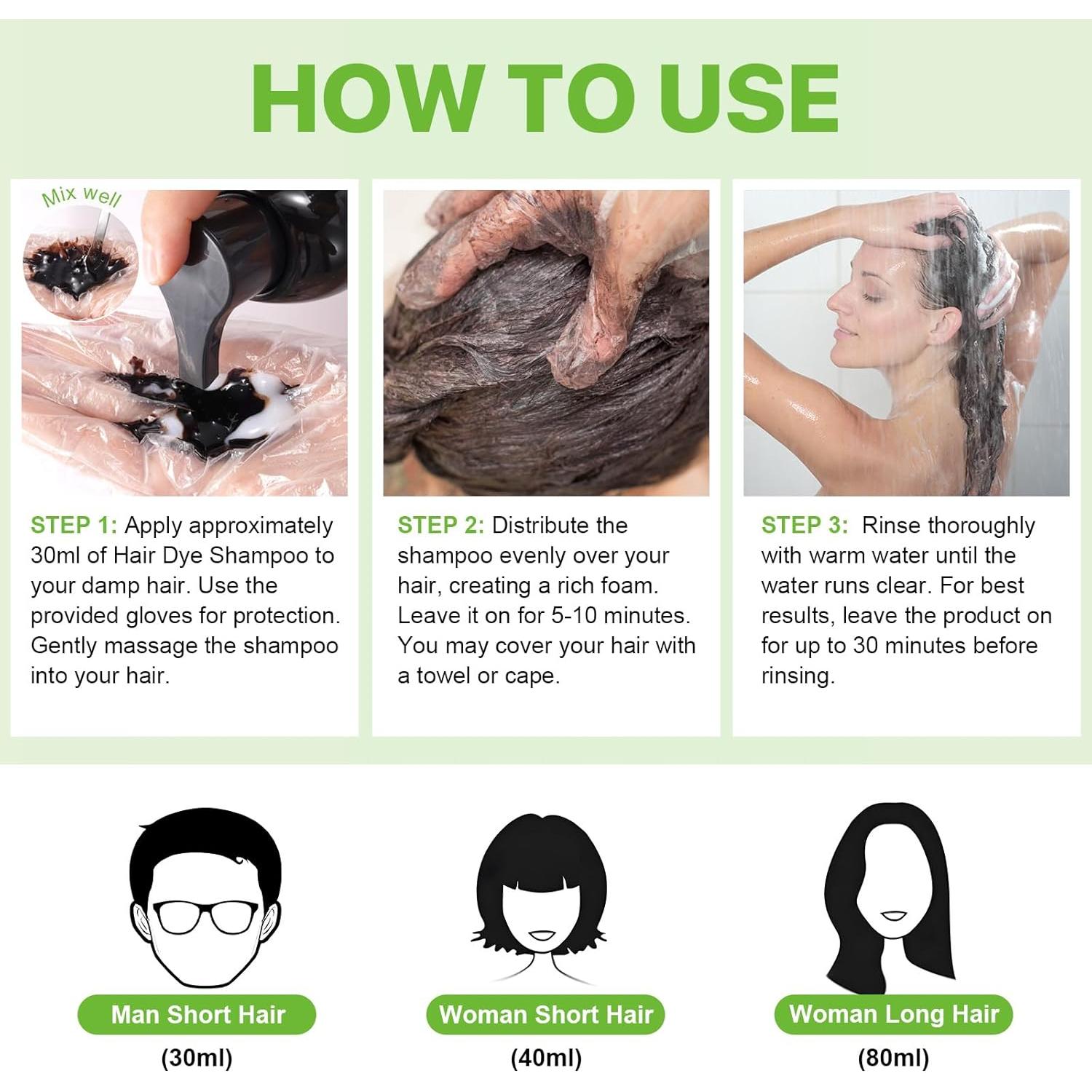 HOW TO USE

Mix well

STEP 1: Apply approximately 30ml of Hair Dye Shampoo to your damp hair. Use the provided gloves for protection. Gently massage the shampoo into your hair.

STEP 2: Distribute the shampoo evenly over your hair, creating a rich foam. Leave it on for 5-10 minutes. You may cover your hair with a towel or cape.

STEP 3: Rinse thoroughly with warm water until the water runs clear. For best results, leave the product on for up to 30 minutes before rinsing.

Man Short Hair
(30ml)

Woman Short Hair
(40ml)

Woman Long Hair
(80ml)