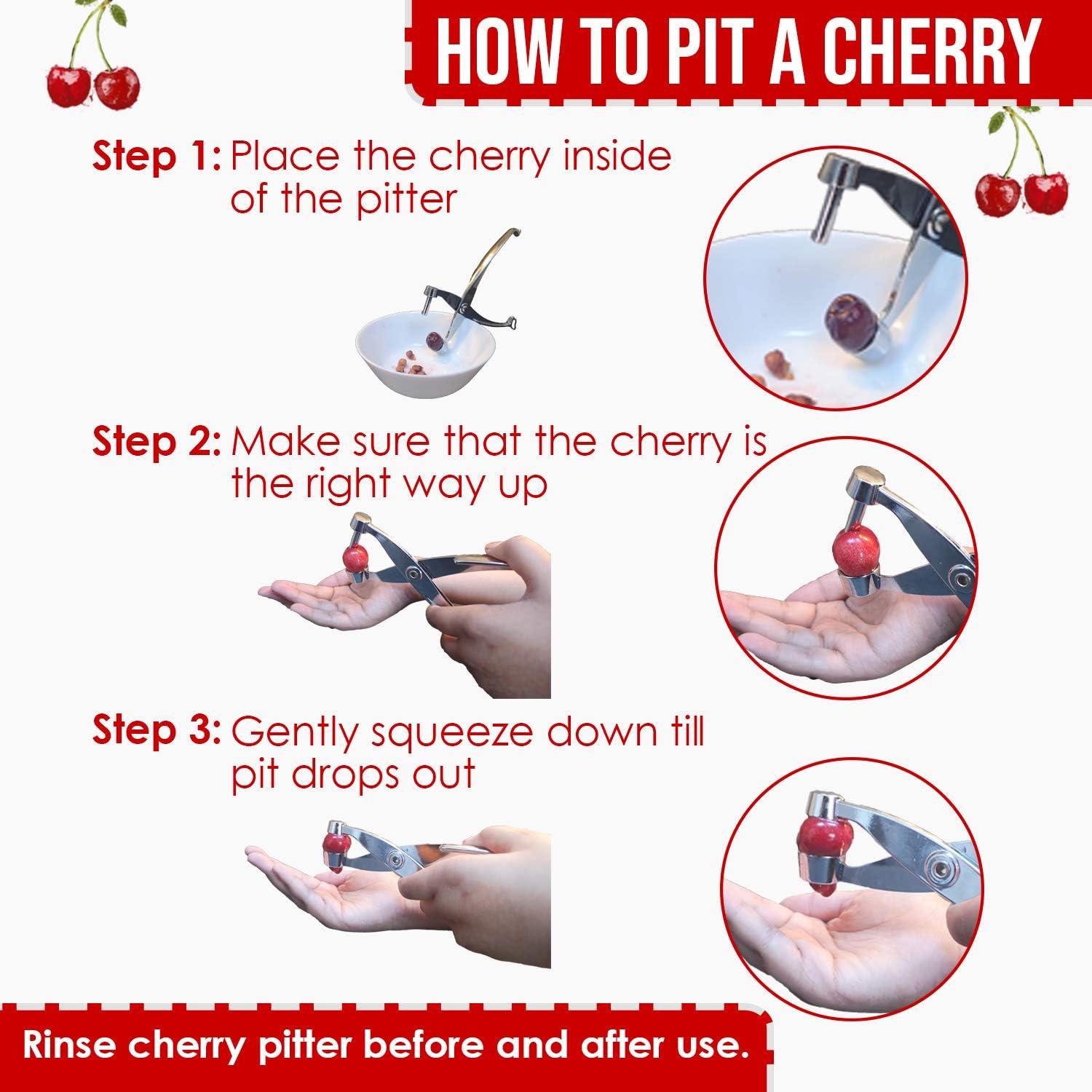 HOW TO PIT A CHERRY

Step 1: Place the cherry inside of the pitter

Step 2: Make sure that the cherry is the right way up

Step 3: Gently squeeze down till pit drops out

Rinse cherry pitter before and after use.