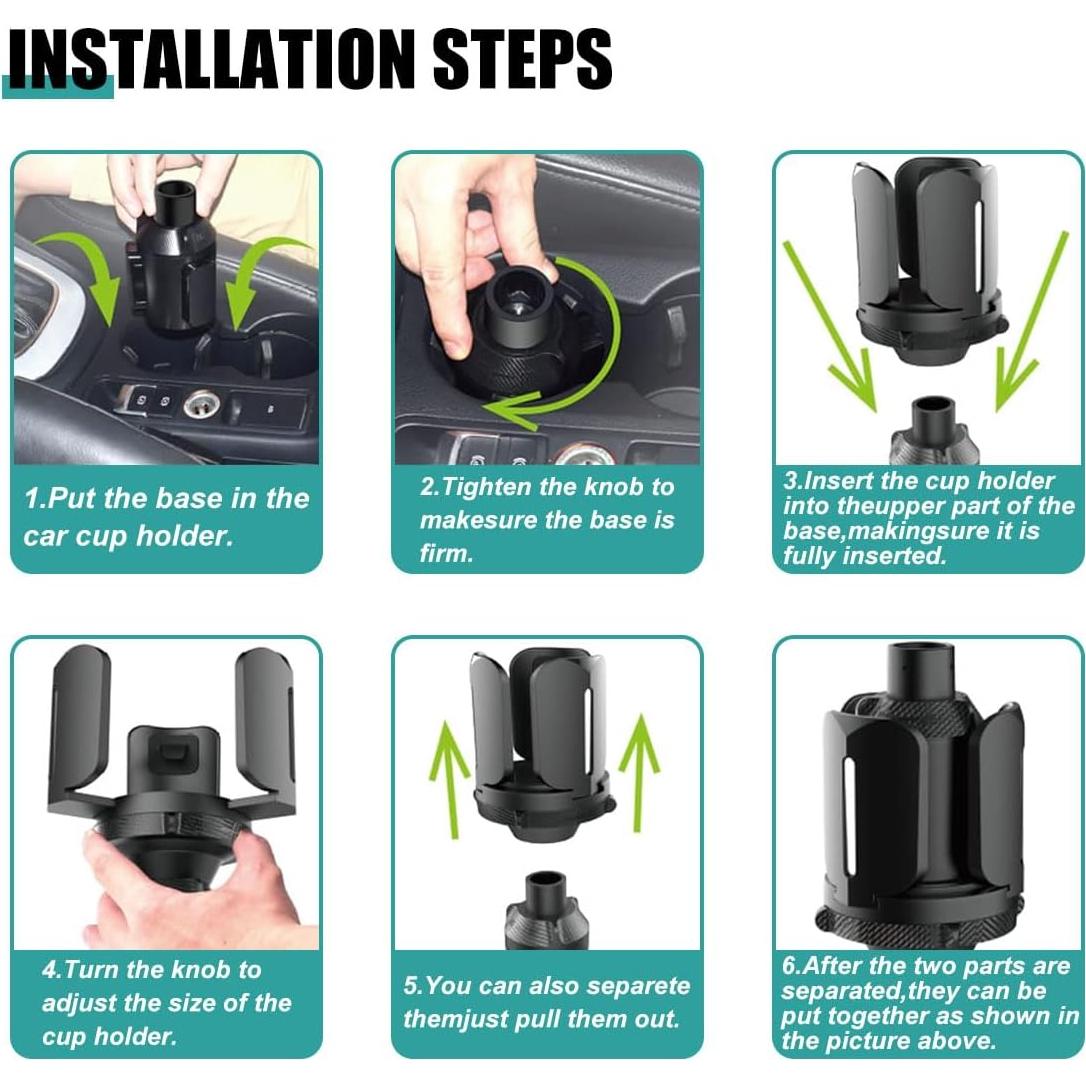 INSTALLATION STEPS

1.Put the base in the car cup holder.

2.Tighten the knob to makesure the base is firm.

3.Insert the cup holder into theupper part of the base,makingsure it is fully inserted.

4.Turn the knob to adjust the size of the cup holder.

5.You can also separete themjust pull them out.

6.After the two parts are separated,they can be put together as shown in the picture above.