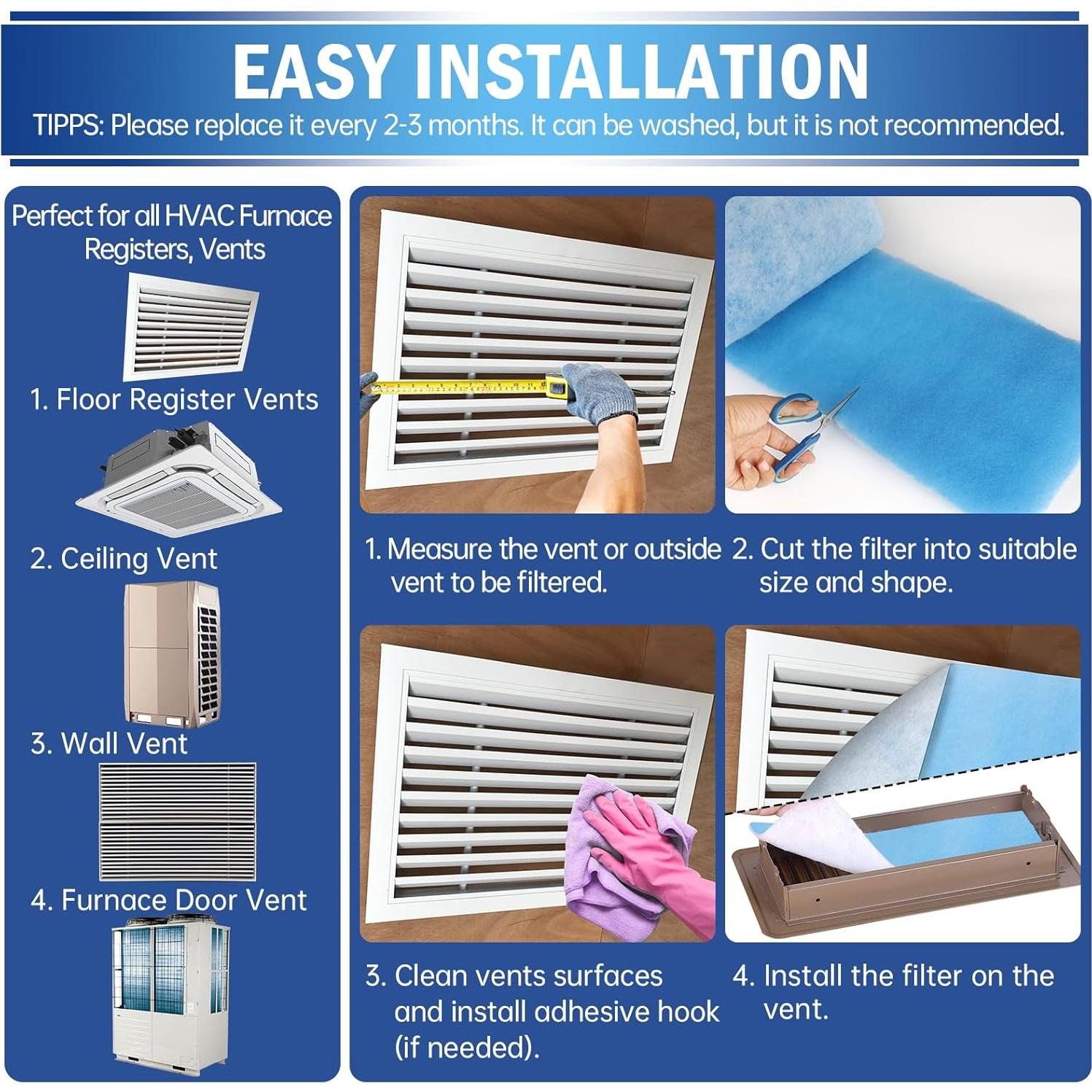 EASY INSTALLATION

TIPPS: Please replace it every 2-3 months. It can be washed, but it is not recommended.

Perfect for all HVAC Furnace Registers, Vents

1. Floor Register Vents

2. Ceiling Vent

3. Wall Vent

4. Furnace Door Vent

1. Measure the vent or outside vent to be filtered.

2. Cut the filter into suitable size and shape.

3. Clean vents surfaces and install adhesive hook (if needed).

4. Install the filter on the vent.