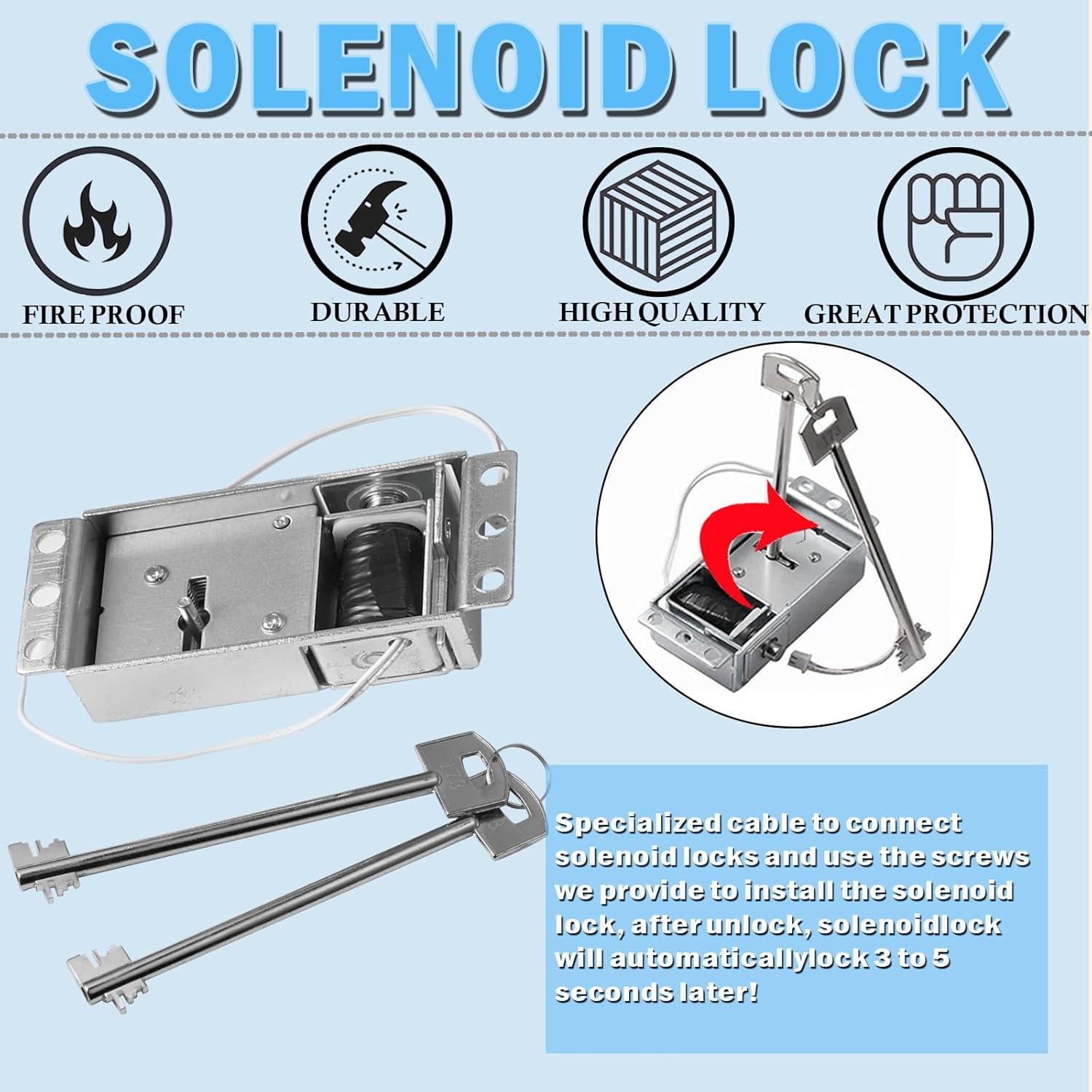 SOLENOID LOCK

FIRE PROOF

DURABLE

HIGH QUALITY

GREAT PROTECTION

Specialized cable to connect solenoid locks and use the screws we provide to install the solenoid lock, after unlock, solenoidlock will automaticallylock 3 to 5 seconds later!