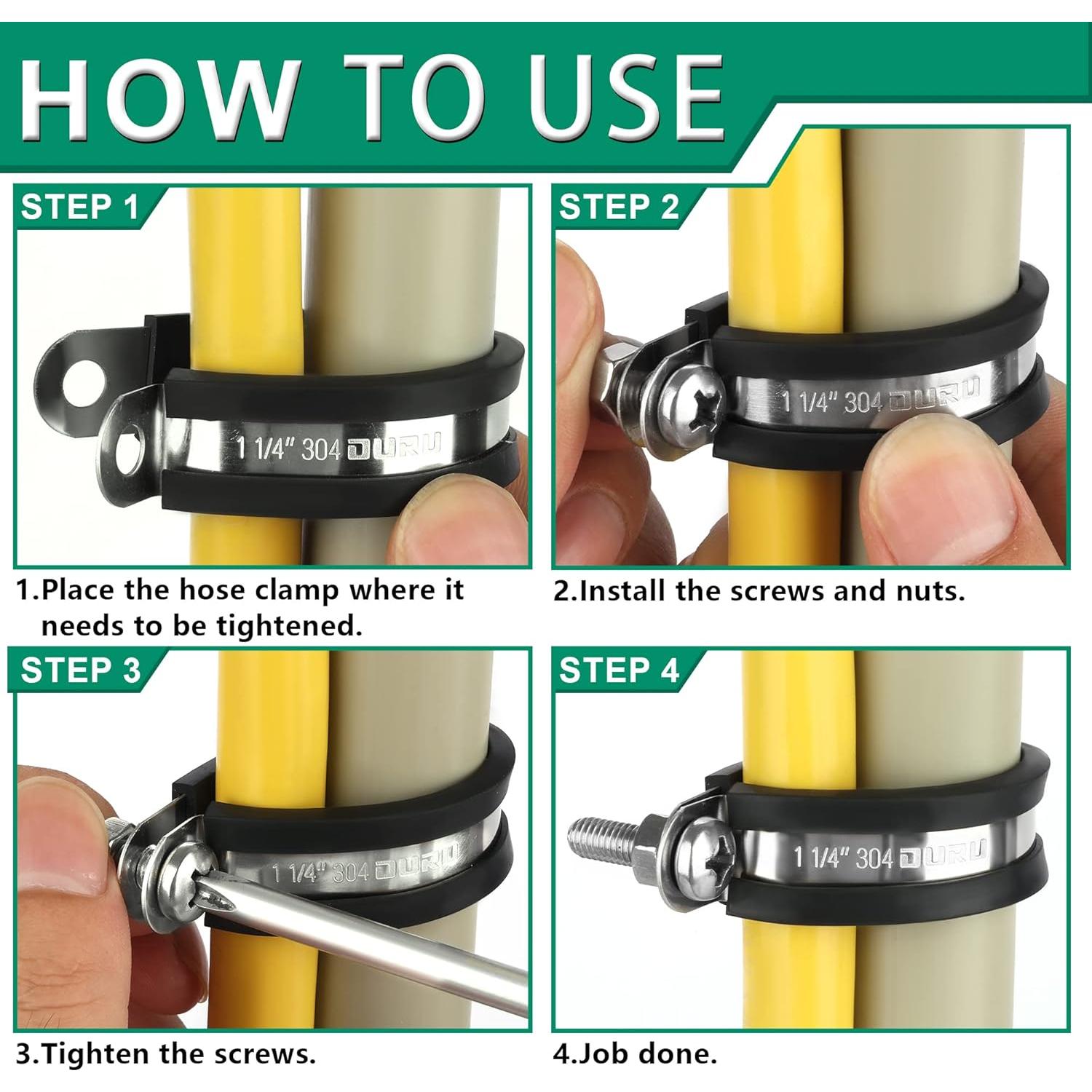 HOW TO USE

STEP 1

1 1/4" 304 DURU

1.Place the hose clamp where it needs to be tightened.

STEP 2

1 1/4" 304 DURU

2.Install the screws and nuts.

STEP 3

1 1/4" 304 DURU

3.Tighten the screws.

STEP 4

1 1/4" 304 DURU

4.Job done.