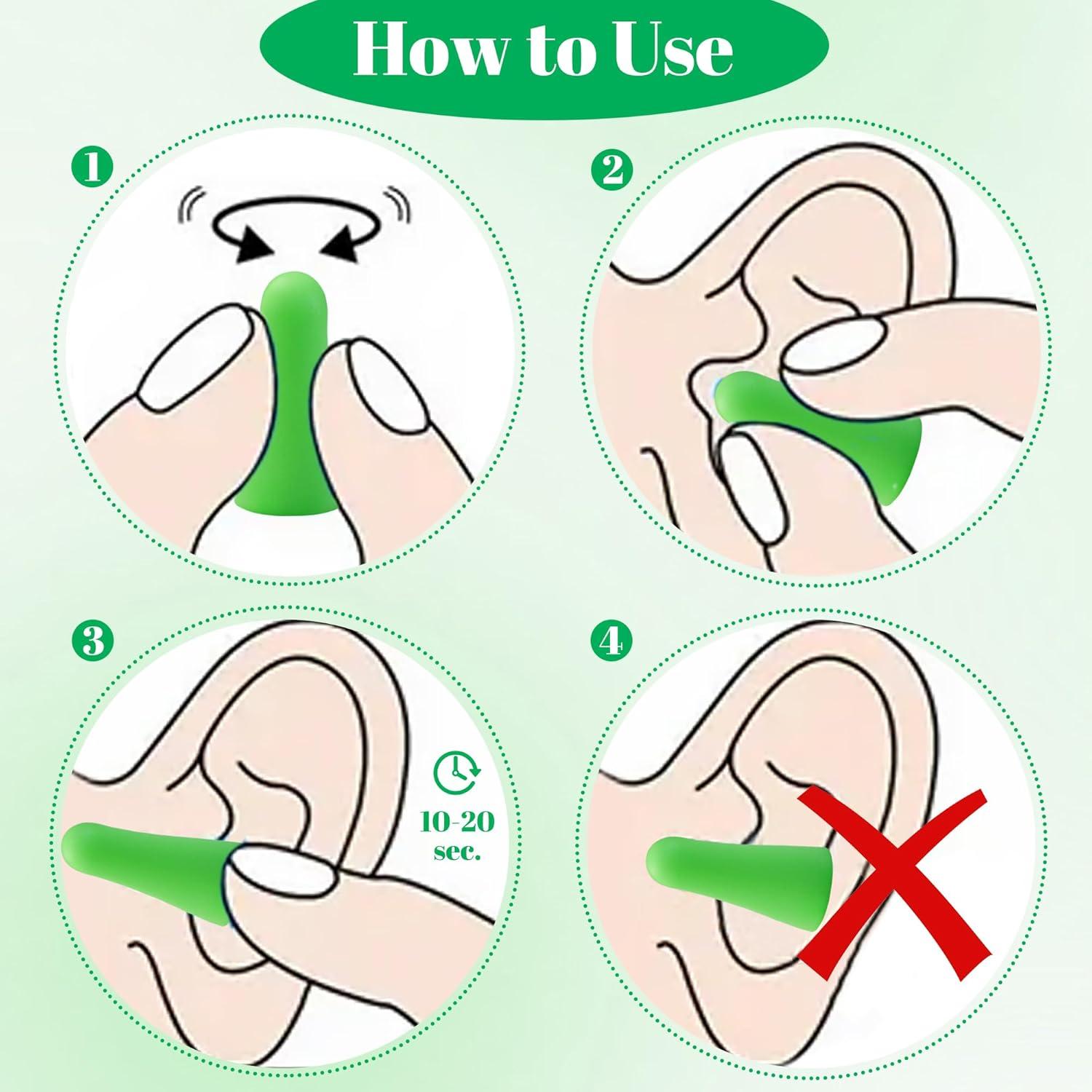 How to Use

1

2

3

10-20 sec.

4