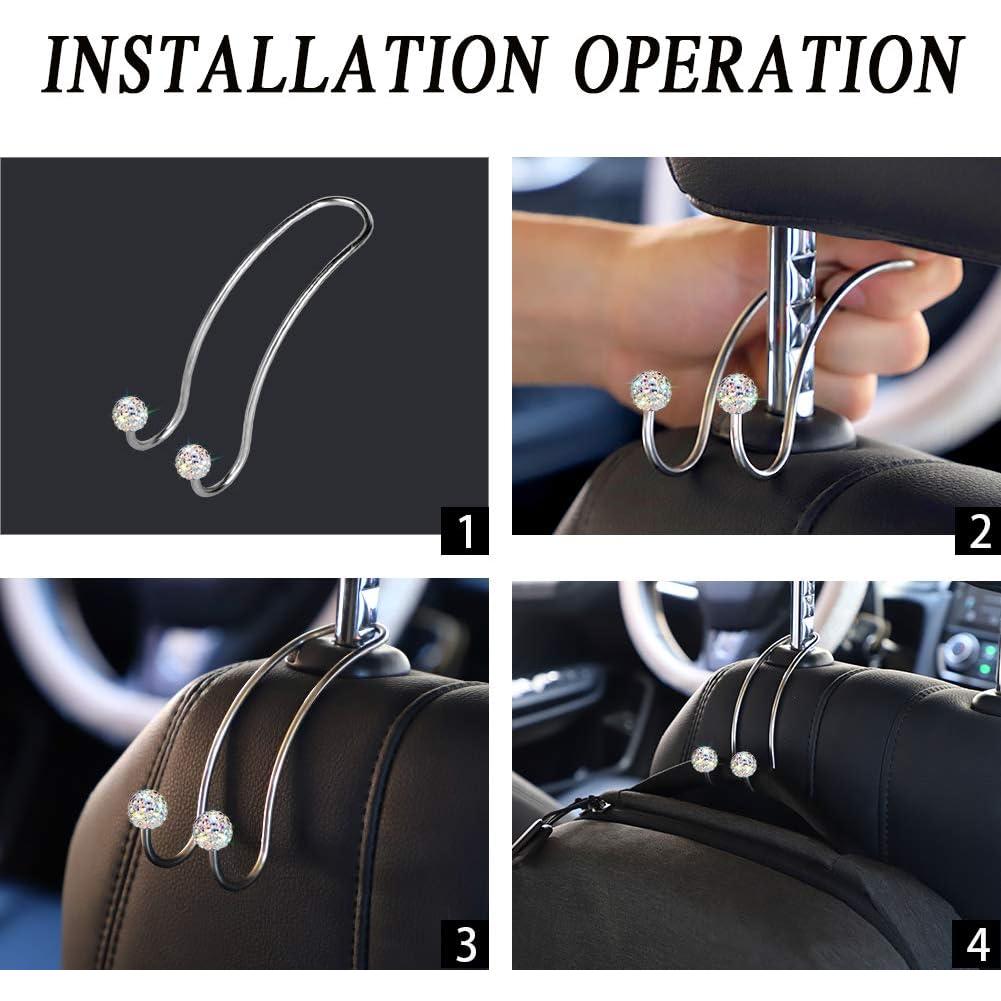 INSTALLATION OPERATION

1

2

3

4