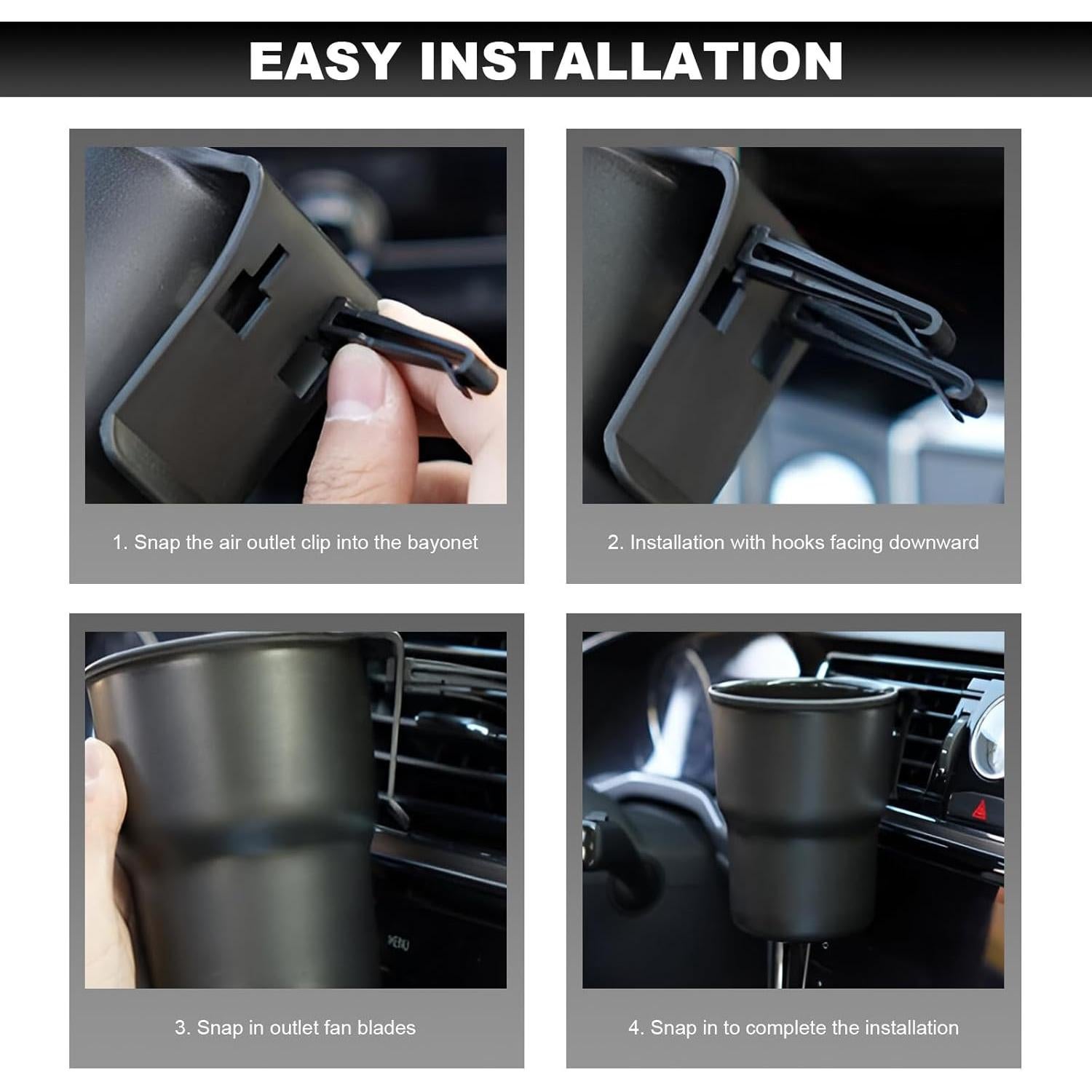 EASY INSTALLATION

1. Snap the air outlet clip into the bayonet

2. Installation with hooks facing downward

MENU

3. Snap in outlet fan blades

4. Snap in to complete the installation