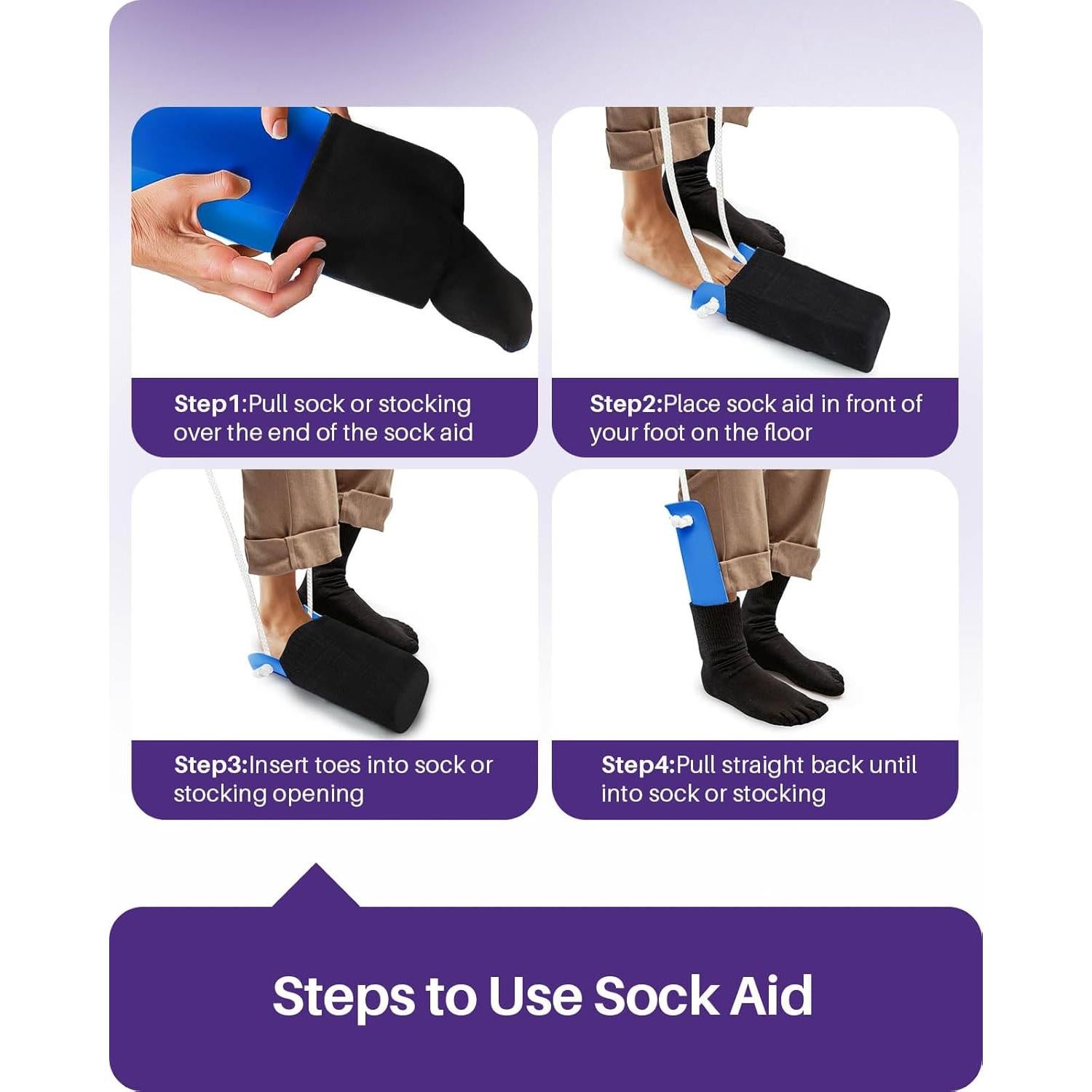 Step1:Pull sock or stocking over the end of the sock aid

Step2:Place sock aid in front of your foot on the floor

Step3:Insert toes into sock or stocking opening

Step4:Pull straight back until into sock or stocking

Steps to Use Sock Aid