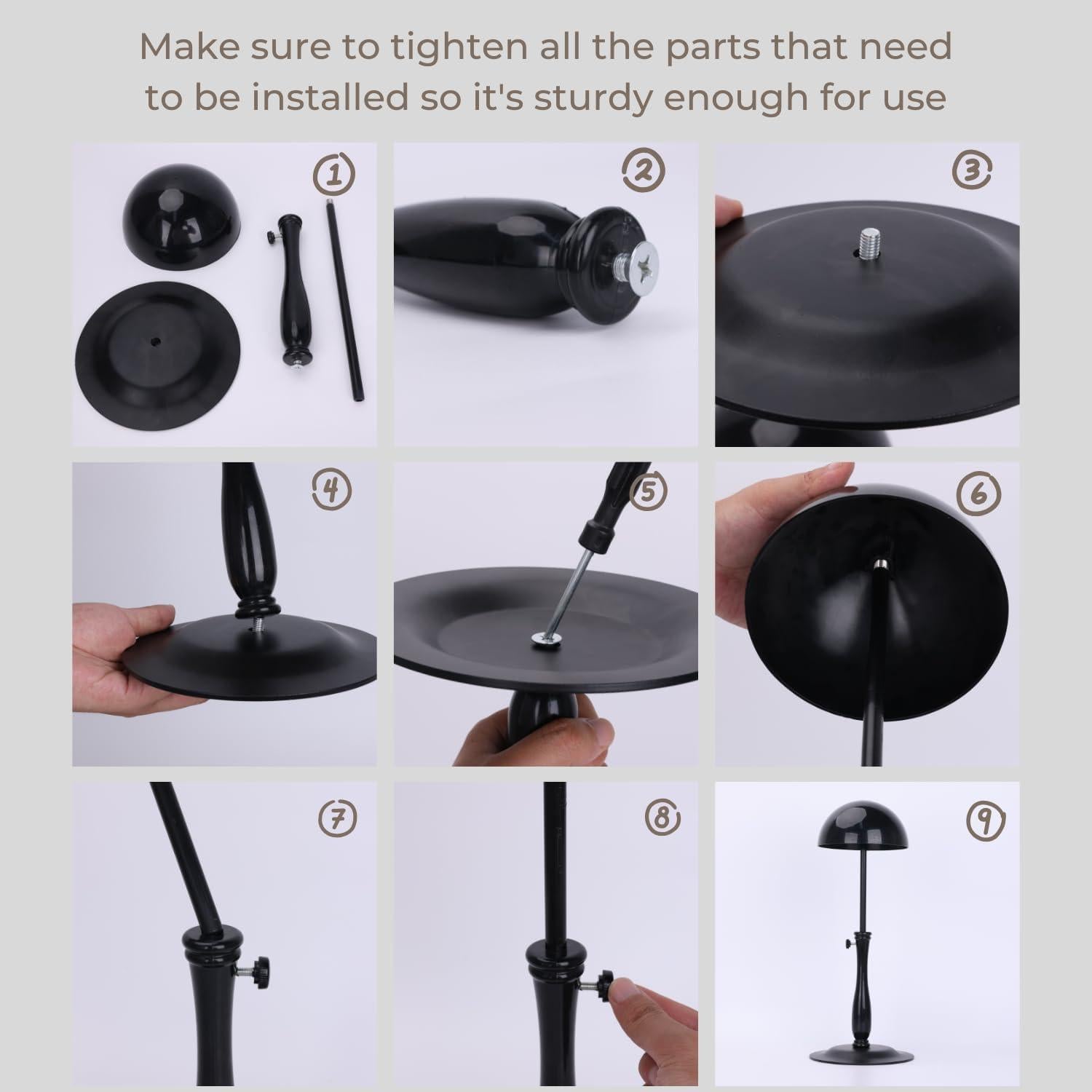 Make sure to tighten all the parts that need to be installed so it's sturdy enough for use

①

②

③

④

⑤

⑥

⑦

⑧

⑨