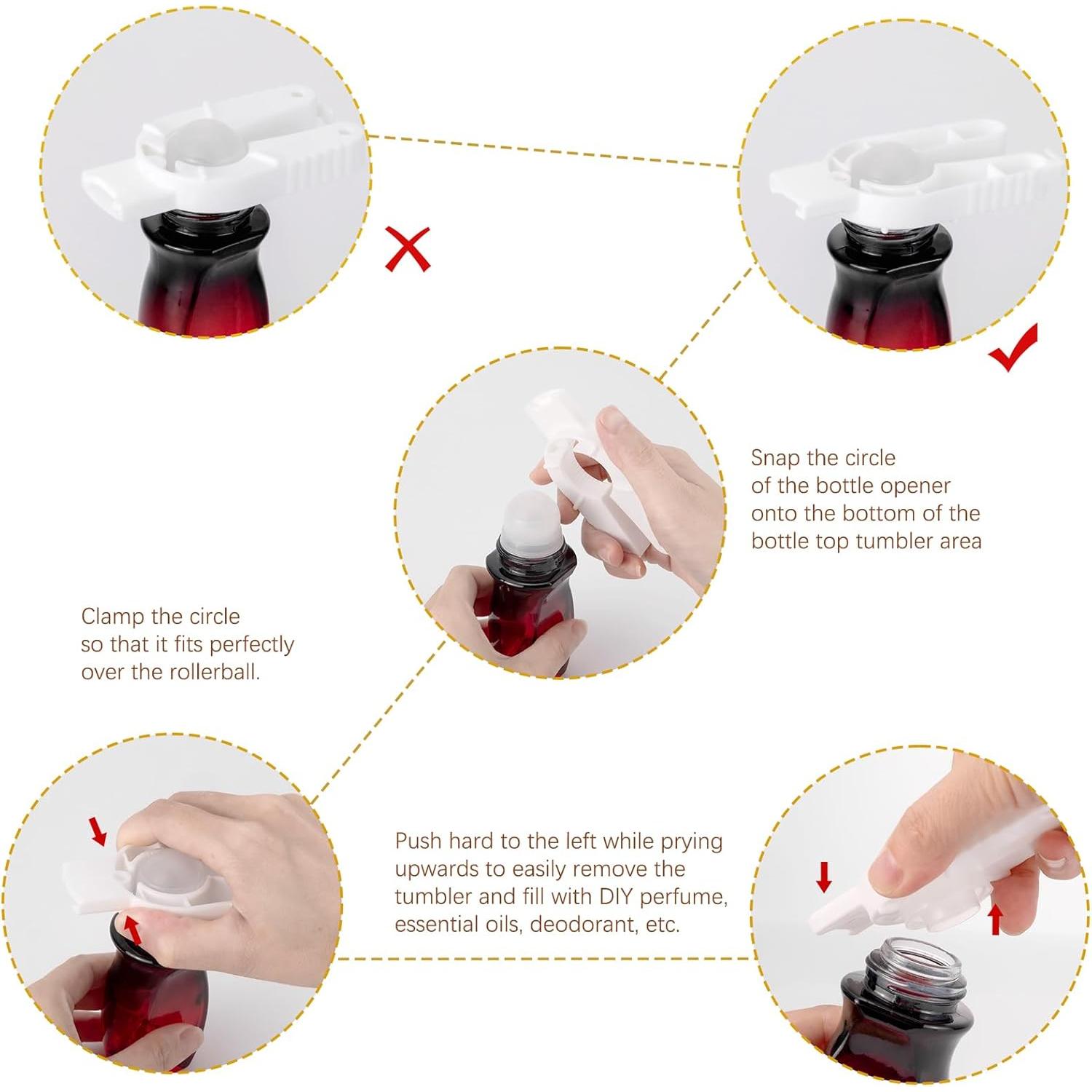 Snap the circle of the bottle opener onto the bottom of the bottle top tumbler area

Clamp the circle so that it fits perfectly over the rollerball.

Push hard to the left while prying upwards to easily remove the tumbler and fill with DIY perfume, essential oils, deodorant, etc.