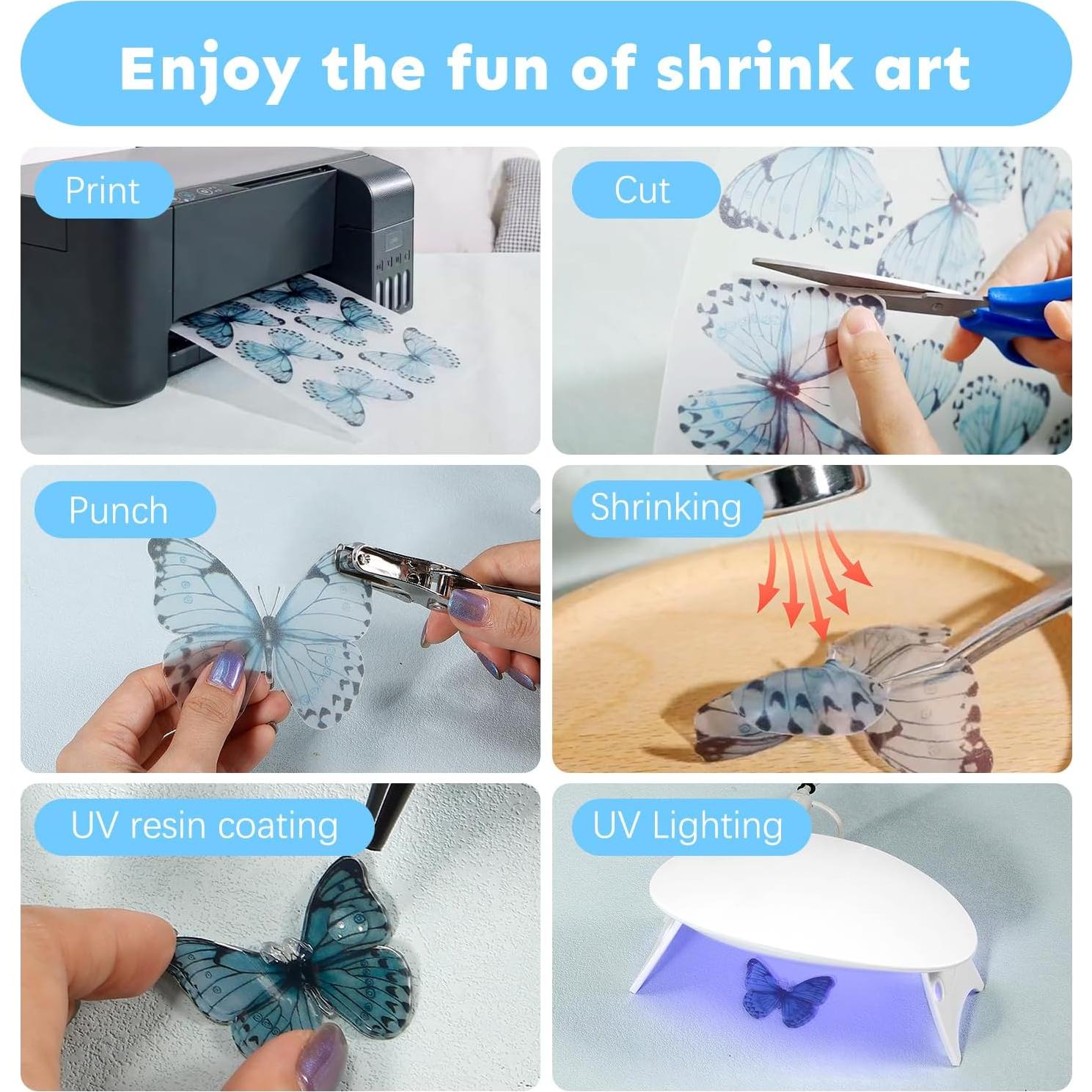 Enjoy the fun of shrink art

Print

Cut

Punch

Shrinking

UV resin coating

UV Lighting