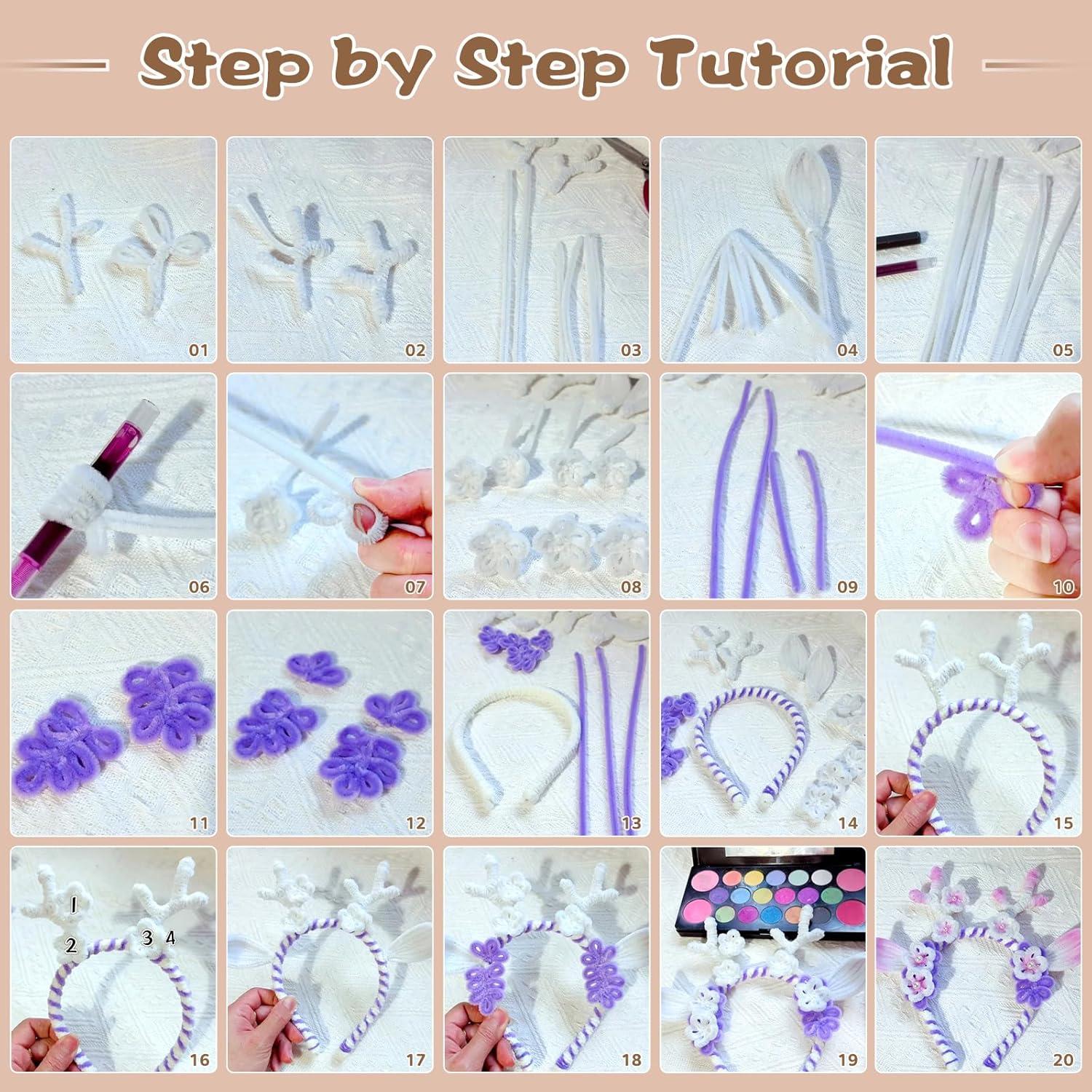 Step by Step Tutorial

01

02

03

04

05

06

07

08

09

10

11

12

13

14

15

1
2
3
4
16

17

18

19

20