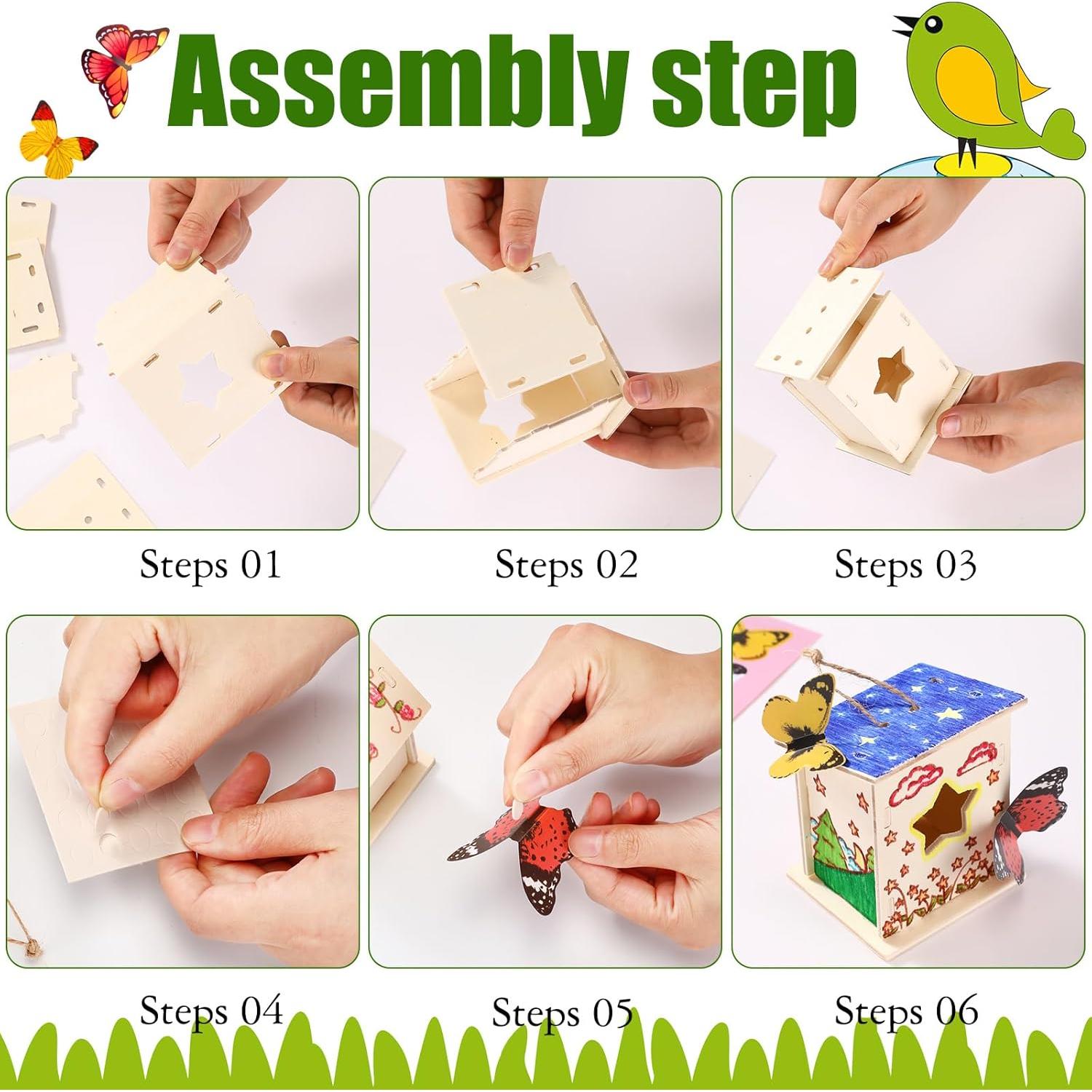 Assembly step

Steps 01

Steps 02

Steps 03

Steps 04

Steps 05

Steps 06