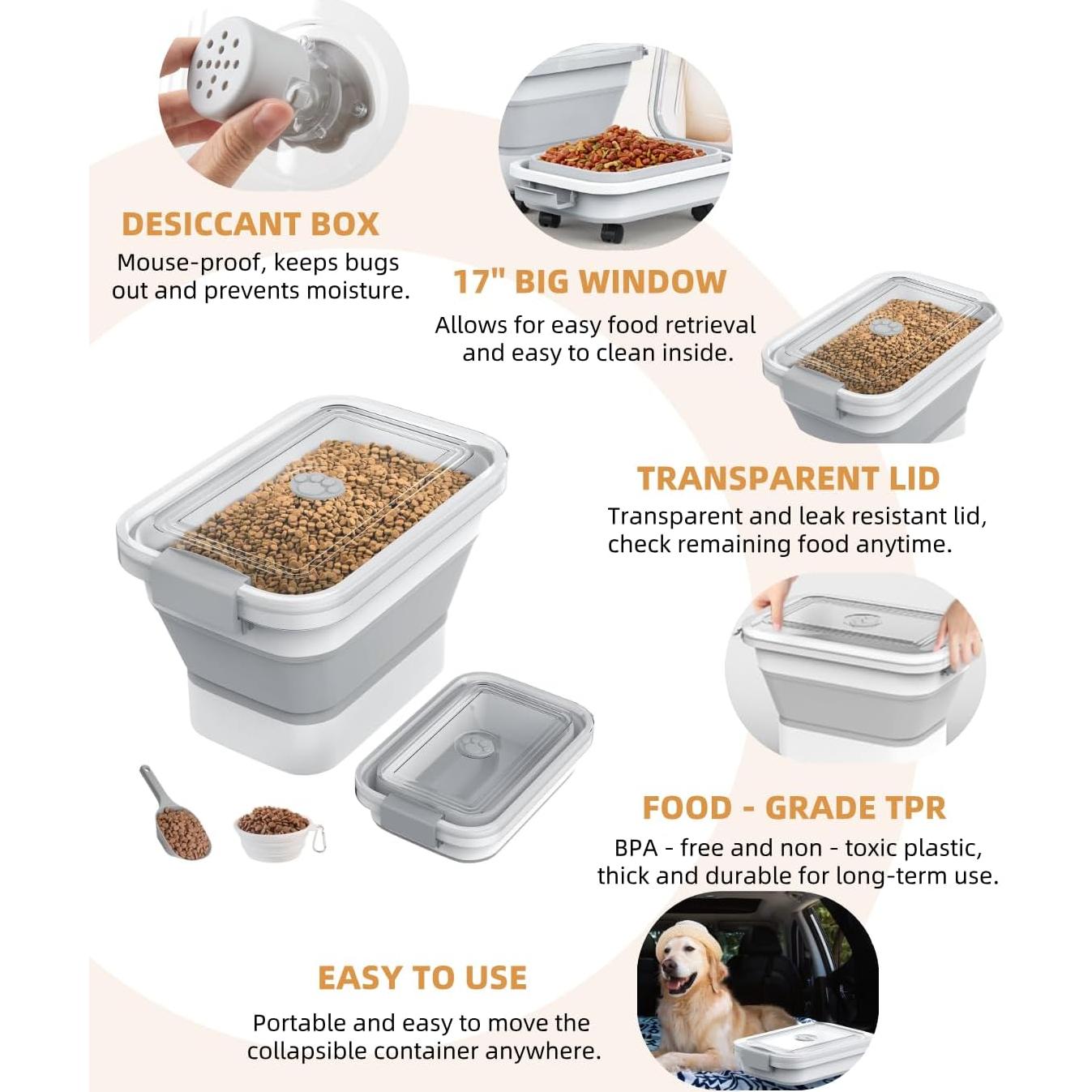 DESICCANT BOX

Mouse-proof, keeps bugs out and prevents moisture.

17" BIG WINDOW

Allows for easy food retrieval and easy to clean inside.

TRANSPARENT LID

Transparent and leak resistant lid, check remaining food anytime.

FOOD - GRADE TPR

BPA - free and non - toxic plastic, thick and durable for long-term use.

EASY TO USE

Portable and easy to move the collapsible container anywhere.