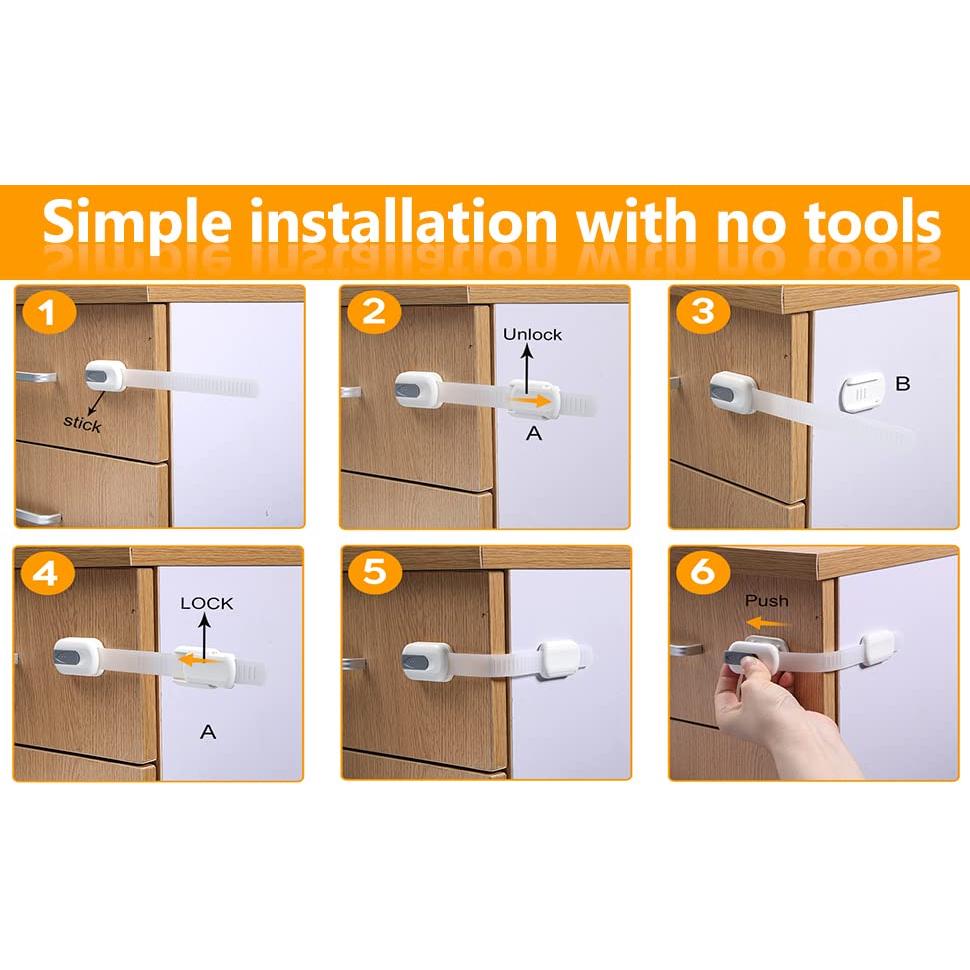 Simple installation with no tools

1

stick

2

Unlock

A

3

B

4

LOCK

A

5

6

Push