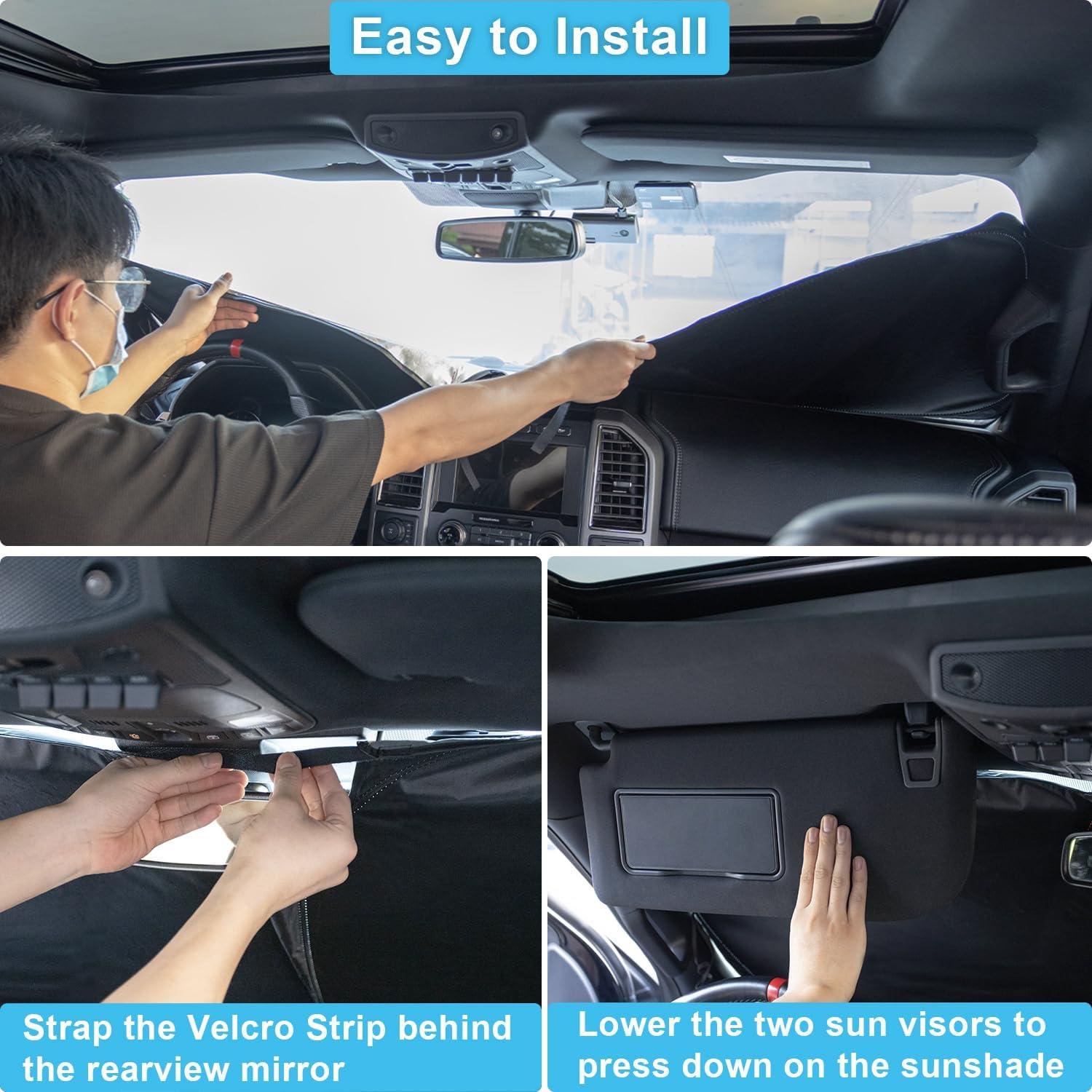 Easy to Install

Strap the Velcro Strip behind the rearview mirror

Lower the two sun visors to press down on the sunshade