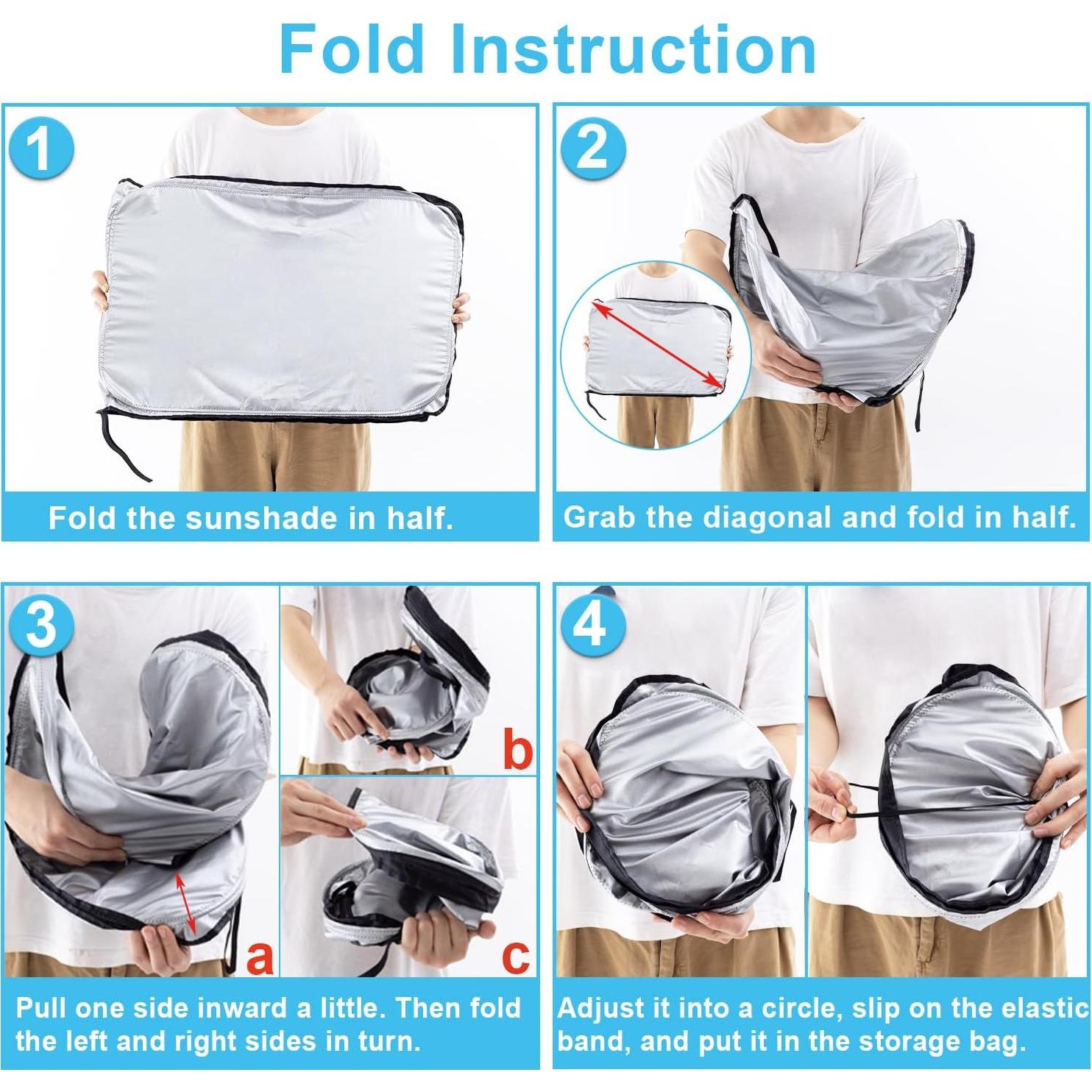 Fold Instruction

1

Fold the sunshade in half.

2

Grab the diagonal and fold in half.

3

b

a

c

Pull one side inward a little. Then fold the left and right sides in turn.

4

Adjust it into a circle, slip on the elastic band, and put it in the storage bag.