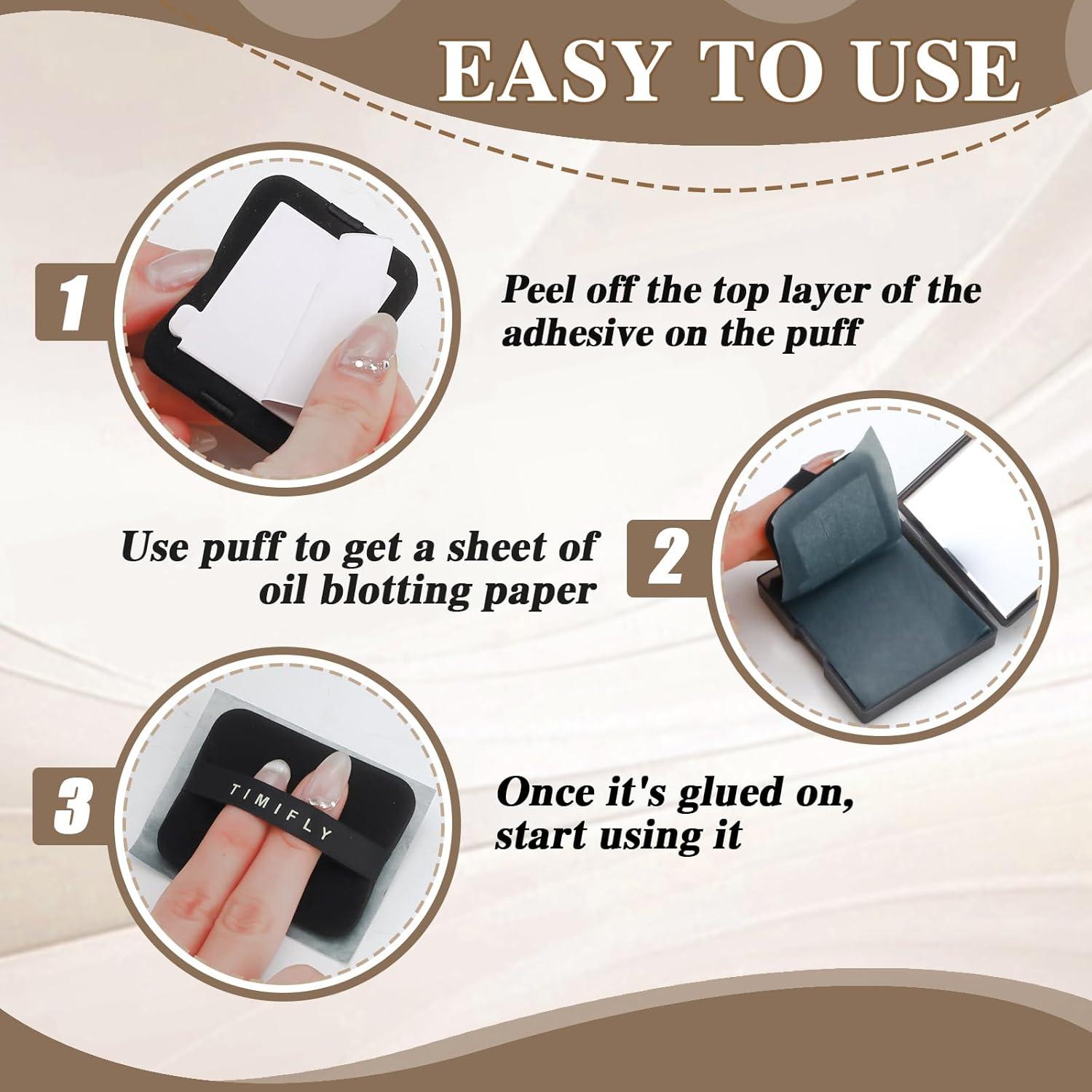 EASY TO USE

1

Peel off the top layer of the adhesive on the puff

Use puff to get a sheet of oil blotting paper

2

3

TIMIFLY

Once it's glued on, start using it