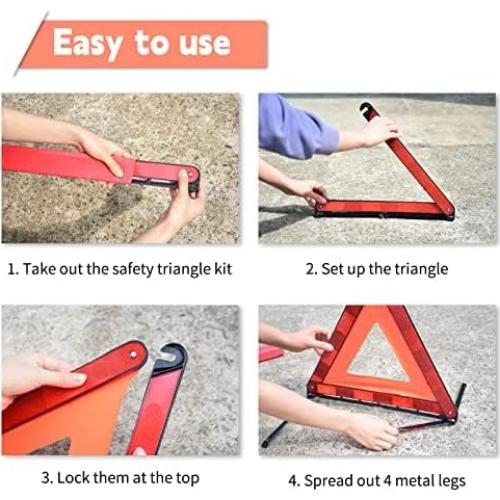 Easy to use

1. Take out the safety triangle kit

2. Set up the triangle

3. Lock them at the top

4. Spread out 4 metal legs