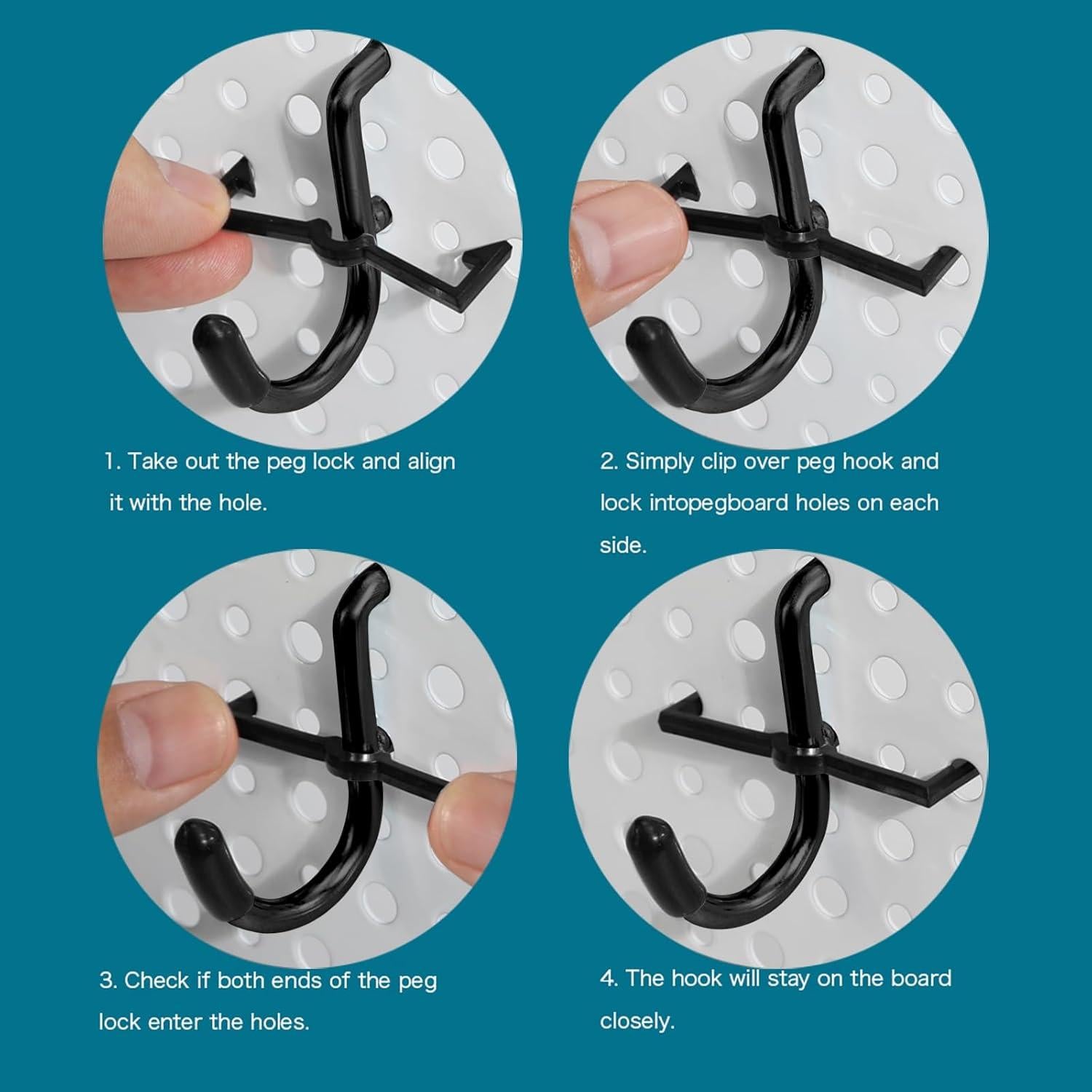 1. Take out the peg lock and align it with the hole.

2. Simply clip over peg hook and lock intopegboard holes on each side.

3. Check if both ends of the peg lock enter the holes.

4. The hook will stay on the board closely.