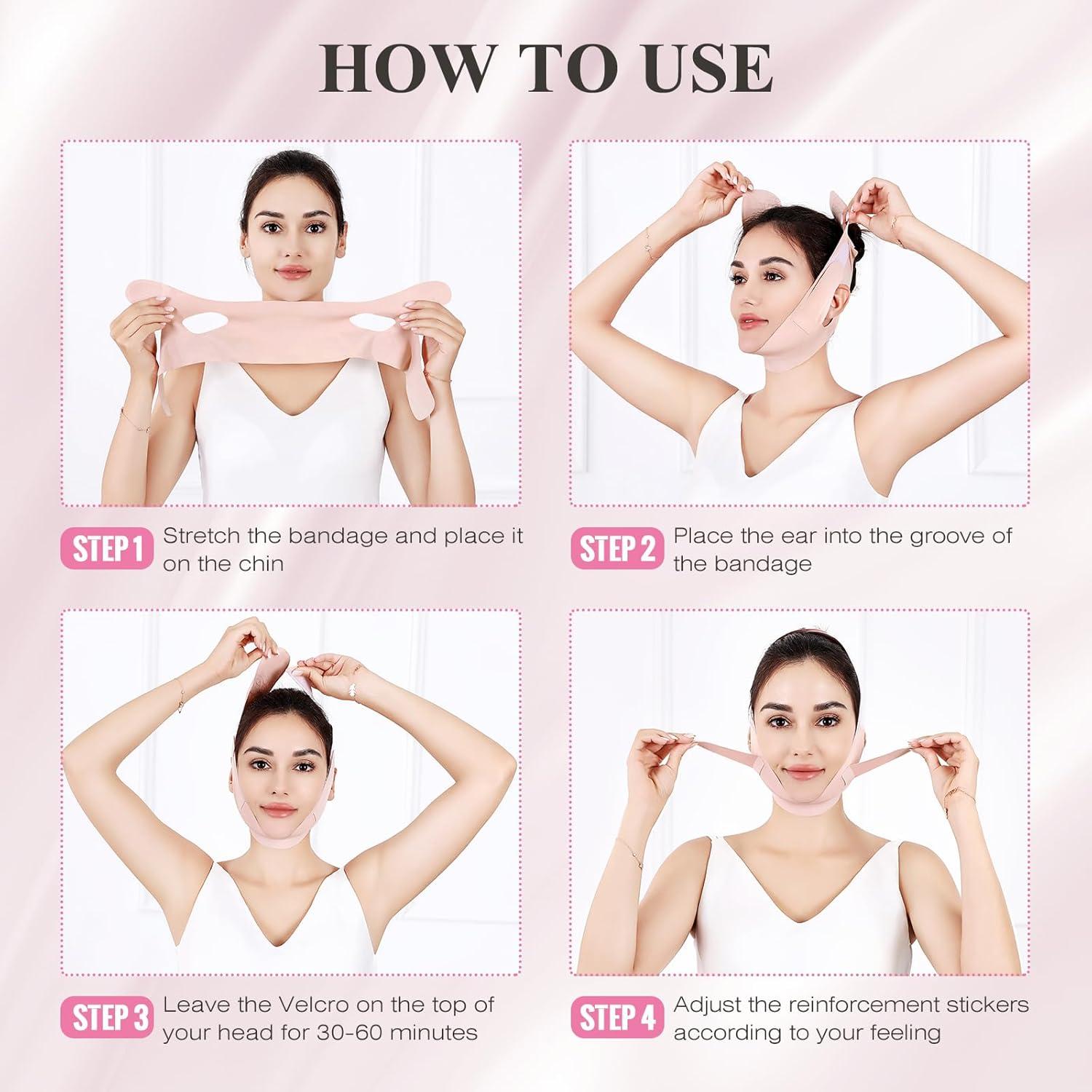 HOW TO USE

STEP 1 Stretch the bandage and place it on the chin

STEP 2 Place the ear into the groove of the bandage

STEP 3 Leave the Velcro on the top of your head for 30-60 minutes

STEP 4 Adjust the reinforcement stickers according to your feeling