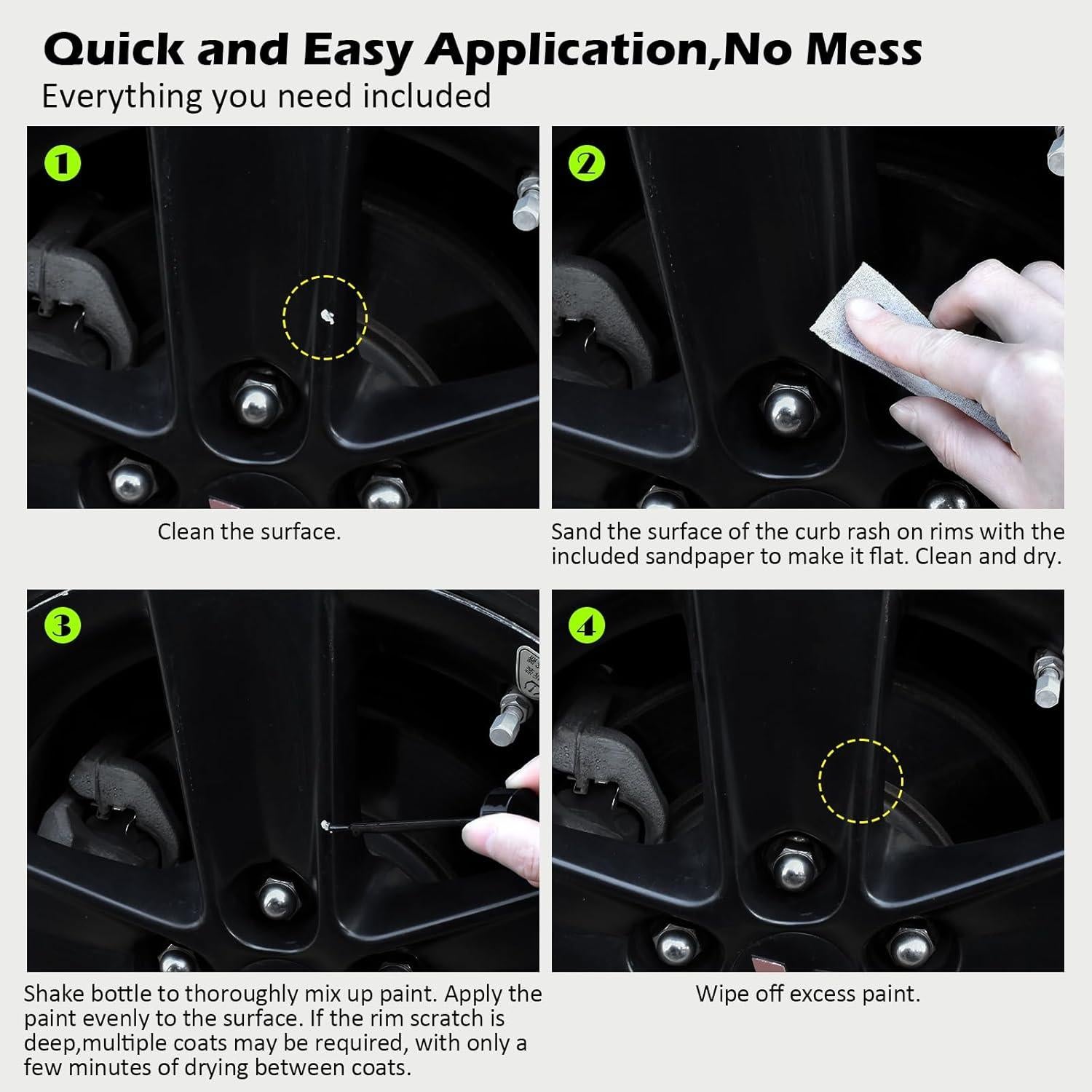 Quick and Easy Application,No Mess

Everything you need included

1

Clean the surface.

2

Sand the surface of the curb rash on rims with the included sandpaper to make it flat. Clean and dry.

3

Shake bottle to thoroughly mix up paint. Apply the paint evenly to the surface. If the rim scratch is deep,multiple coats may be required, with only a few minutes of drying between coats.

4

Wipe off excess paint.