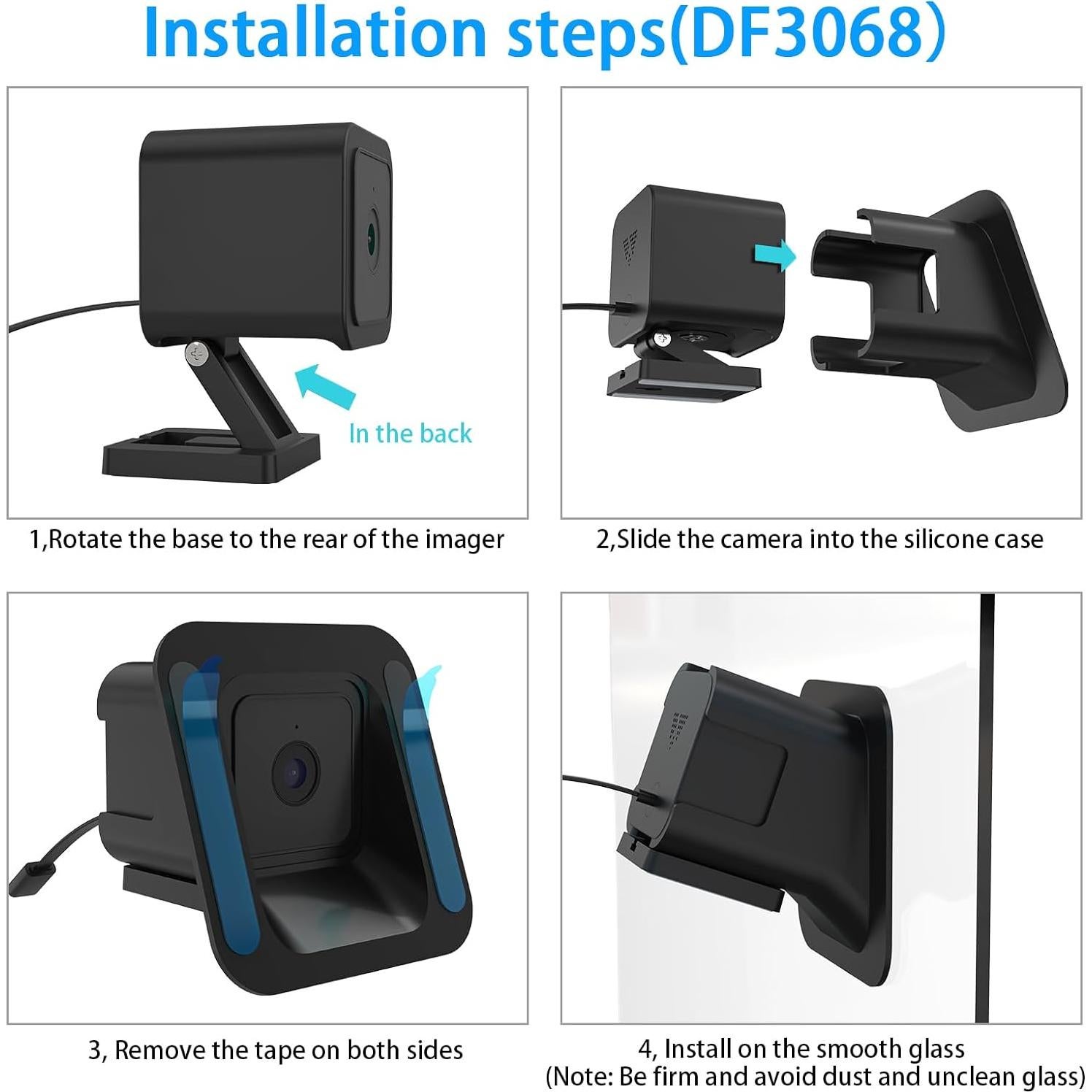 Installation steps(DF3068)

In the back

1,Rotate the base to the rear of the imager

2,Slide the camera into the silicone case

3, Remove the tape on both sides

4, Install on the smooth glass
(Note: Be firm and avoid dust and unclean glass)