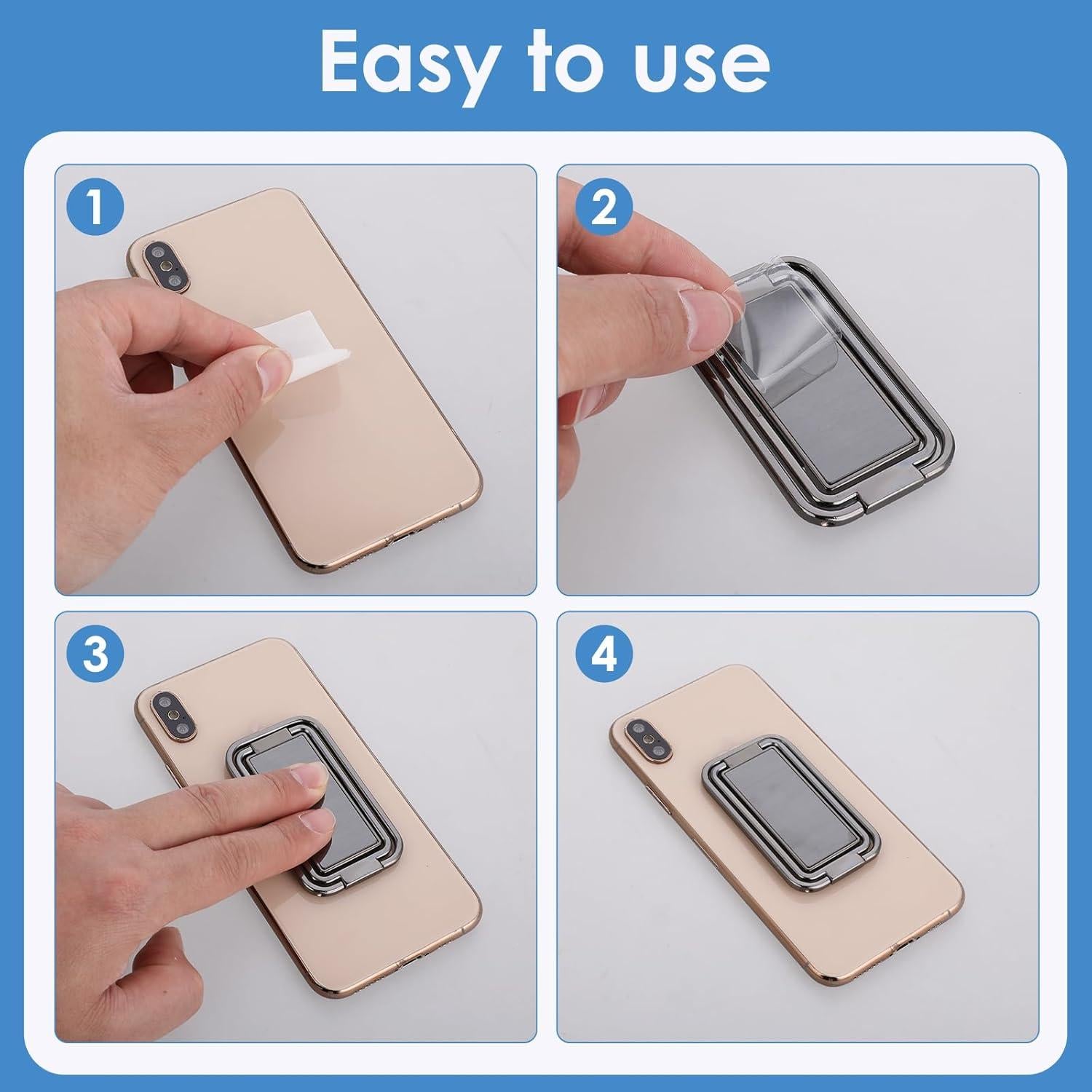 Easy to use

1

2

3

4