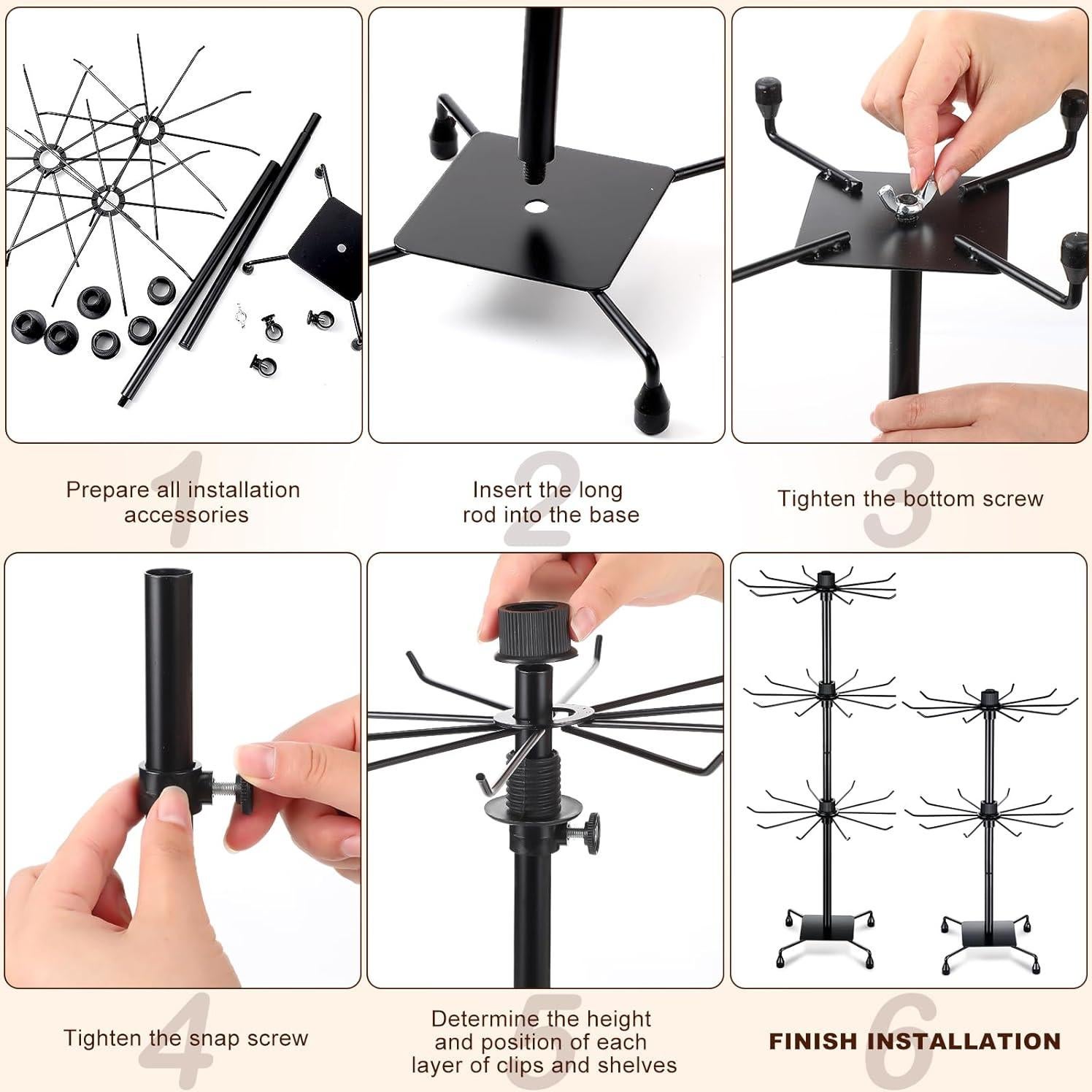 1
Prepare all installation accessories

2
Insert the long rod into the base

3
Tighten the bottom screw

4
Tighten the snap screw

5
Determine the height and position of each layer of clips and shelves

6
FINISH INSTALLATION