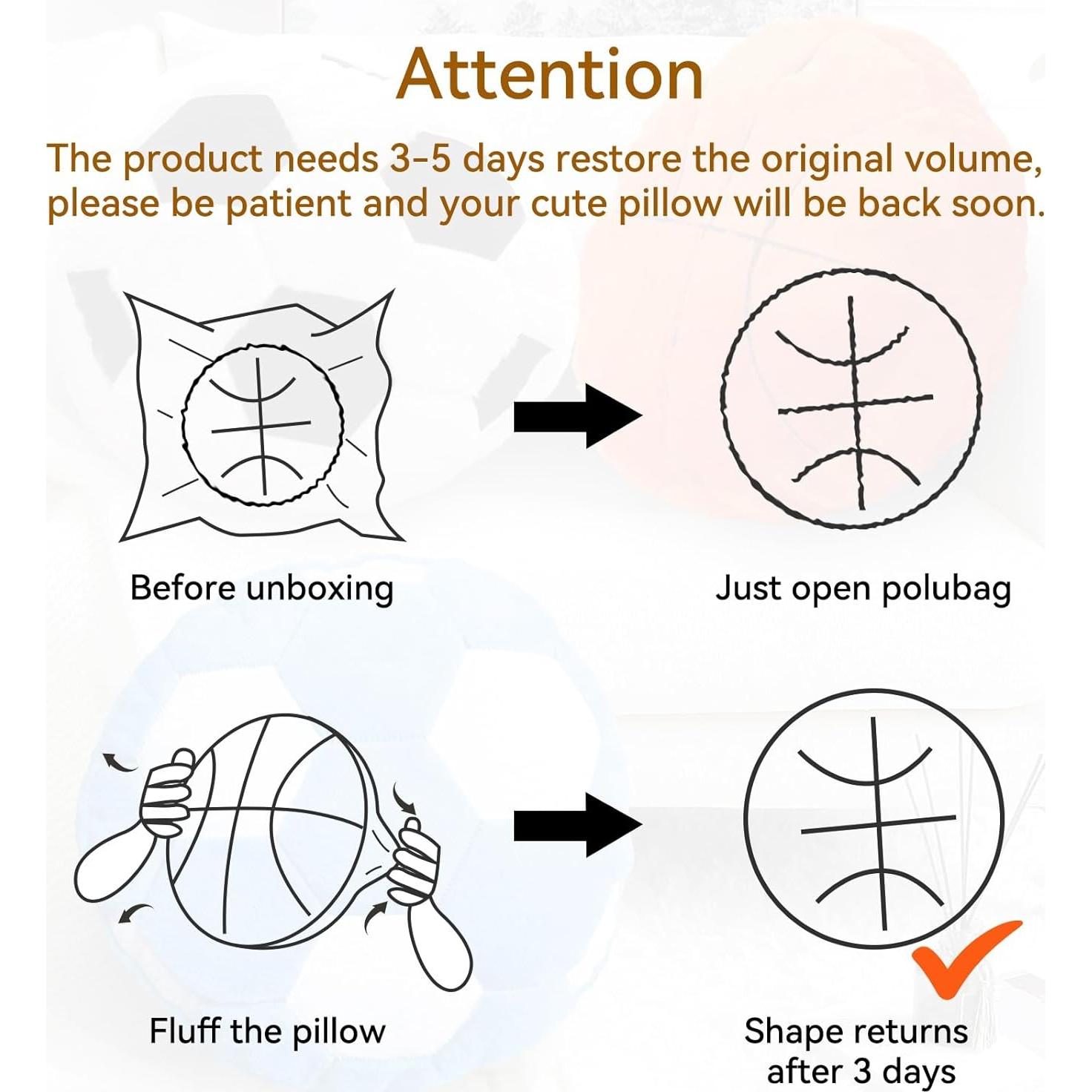 Attention

The product needs 3-5 days restore the original volume, please be patient and your cute pillow will be back soon.

Before unboxing

Just open polubag

Fluff the pillow

Shape returns after 3 days