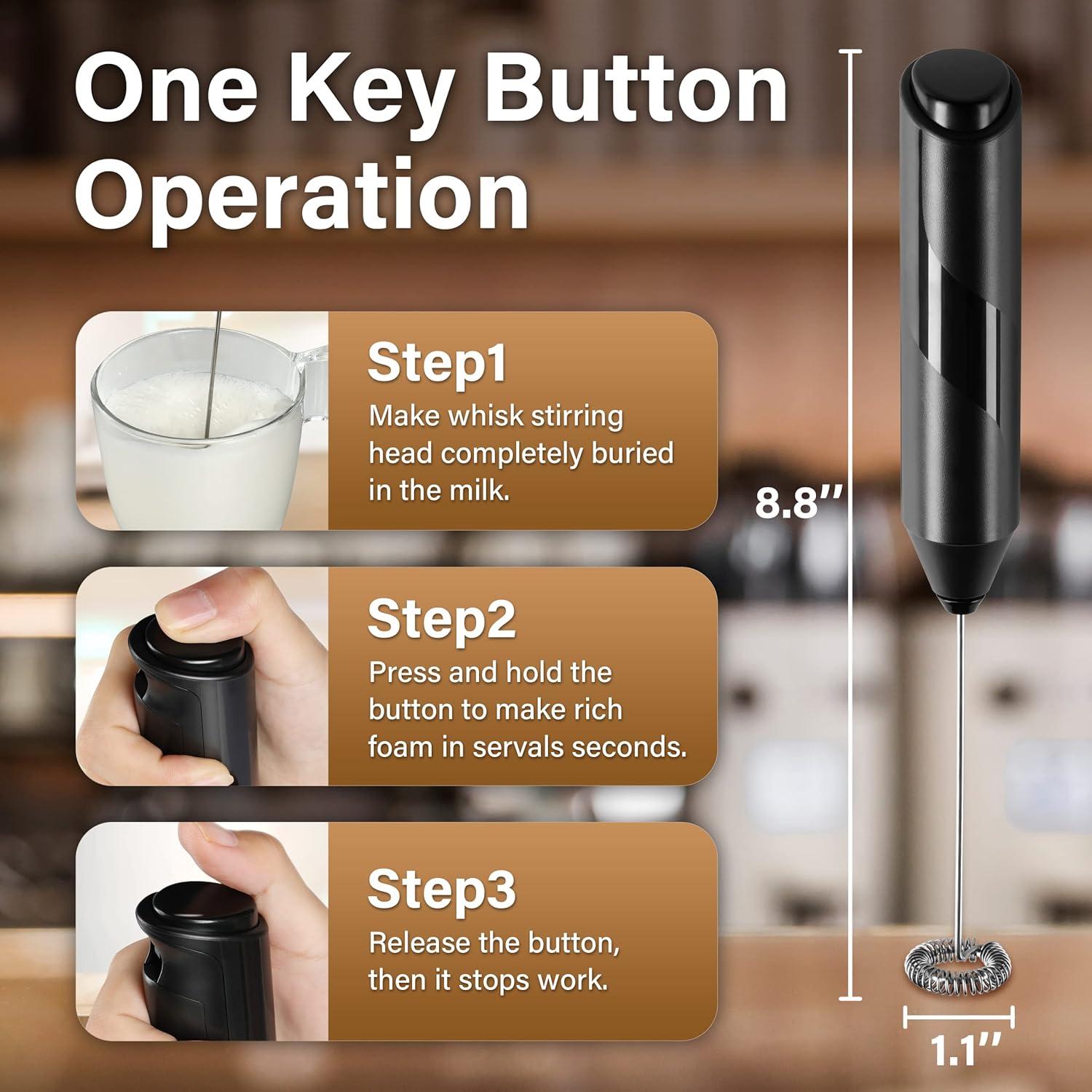 One Key Button Operation

Step1
Make whisk stirring head completely buried in the milk.

Step2
Press and hold the button to make rich foam in servals seconds.

Step3
Release the button, then it stops work.

8.8’’

1.1’’